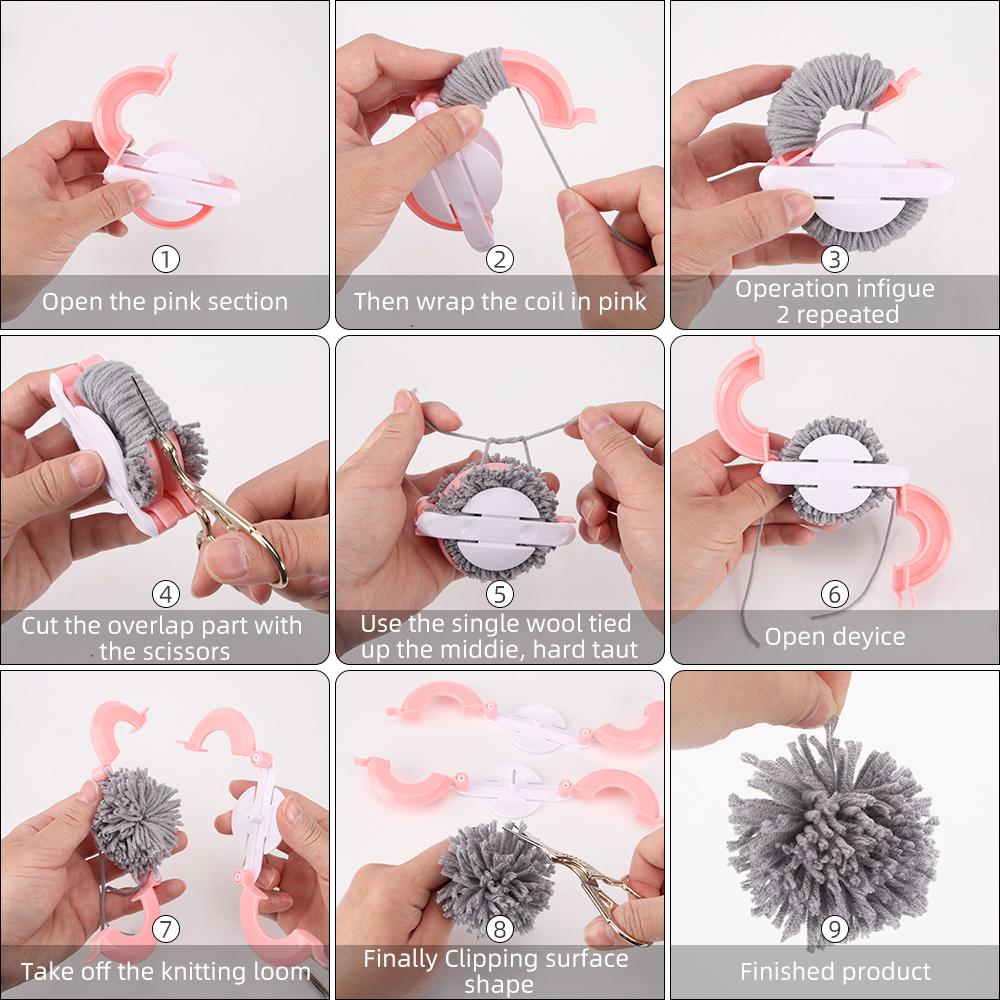 ①
Open the pink section

②
Then wrap the coil in pink

③
Operation infigue 2 repeated

④
Cut the overlap part with the scissors

⑤
Use the single wool tied up the middie, hard taut

⑥
Open deyice

⑦
Take off the knitting loom

⑧
Finally Clipping surface shape

⑨
Finished product