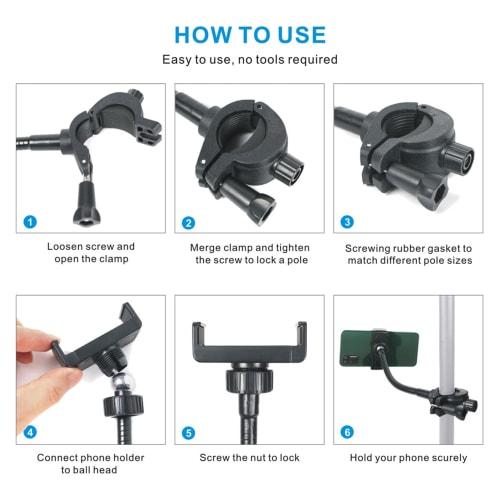 HOW TO USE

Easy to use, no tools required

1

Loosen screw and open the clamp

2

Merge clamp and tighten the screw to lock a pole

3

Screwing rubber gasket to match different pole sizes

4

Connect phone holder to ball head

5

Screw the nut to lock

6

Hold your phone scurely