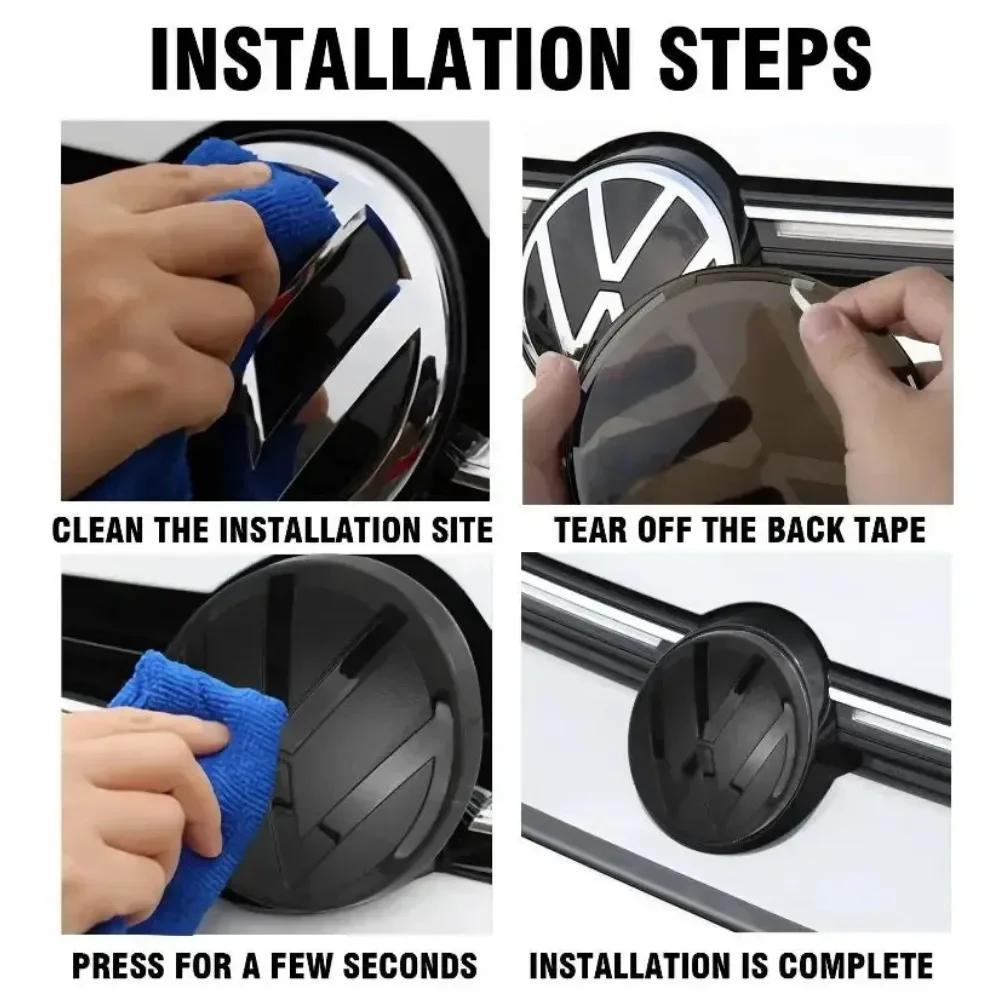 INSTALLATION STEPS

CLEAN THE INSTALLATION SITE

TEAR OFF THE BACK TAPE

PRESS FOR A FEW SECONDS

INSTALLATION IS COMPLETE