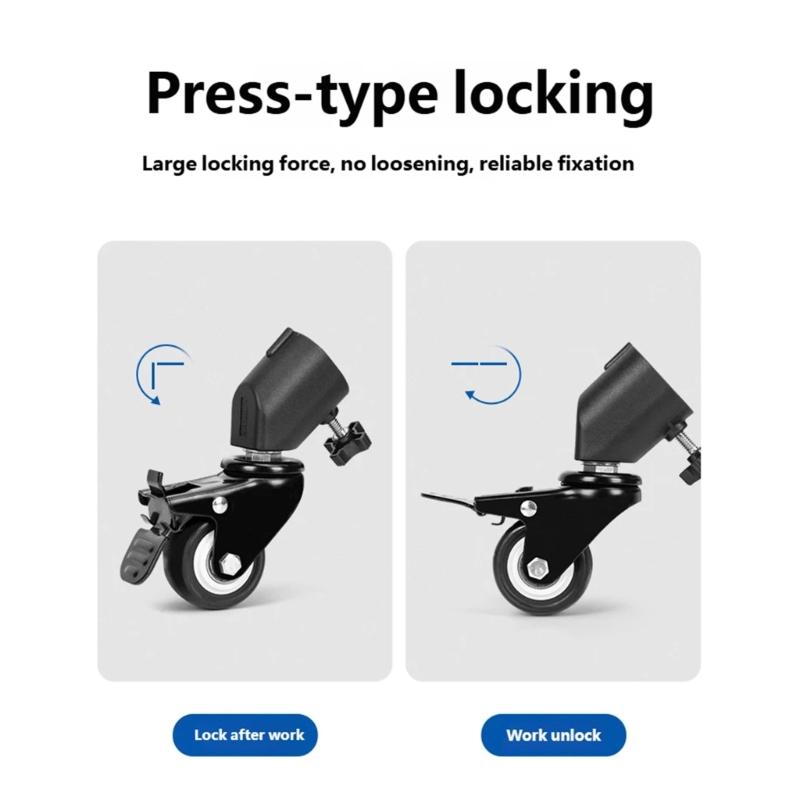 Press-type locking

Large locking force, no loosening, reliable fixation

Lock after work

Work unlock