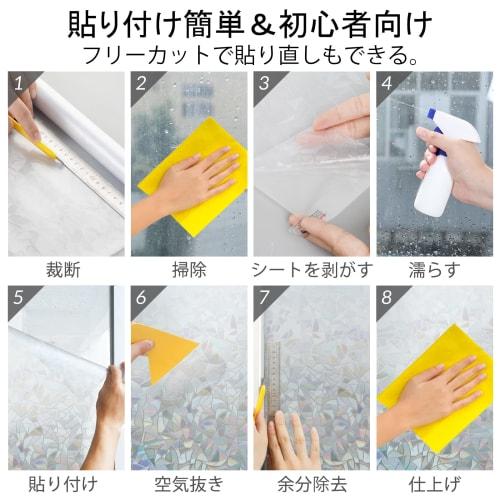 貼り付け簡単＆初心者向け
フリーカットで貼り直しもできる。

1
裁断

2
掃除

3
シートを剥がす

4
濡らす

5
貼り付け

6
空気抜き

7
余分除去

8
仕上げ