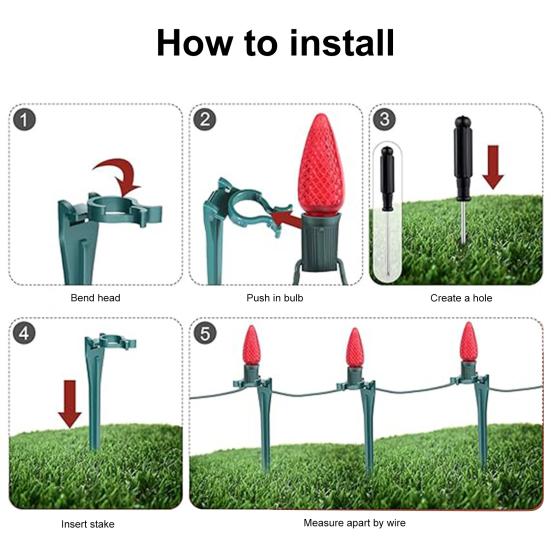 How to install

1

Bend head

2

Push in bulb

3

Create a hole

4

Insert stake

5

Measure apart by wire