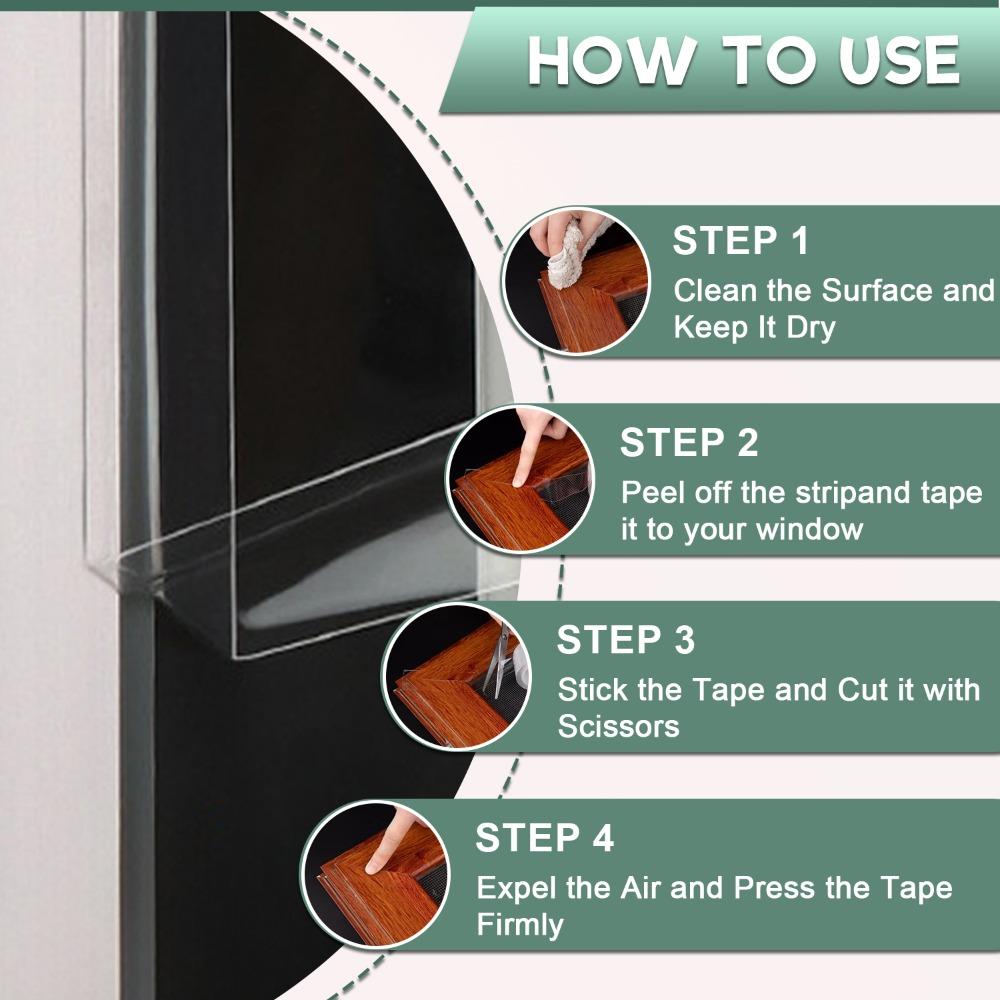 HOW TO USE

STEP 1
Clean the Surface and Keep It Dry

STEP 2
Peel off the stripand tape it to your window

STEP 3
Stick the Tape and Cut it with Scissors

STEP 4
Expel the Air and Press the Tape Firmly