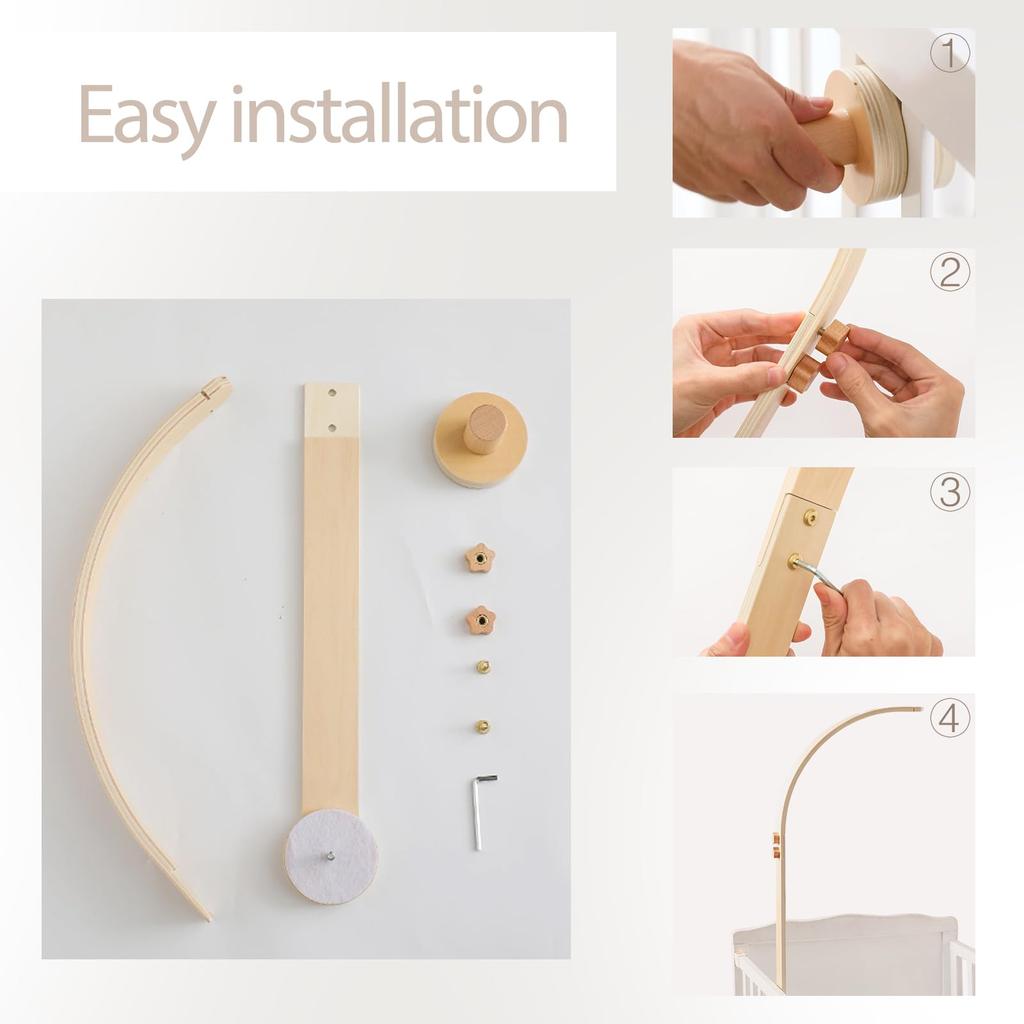 Easy installation

①

②

③

④