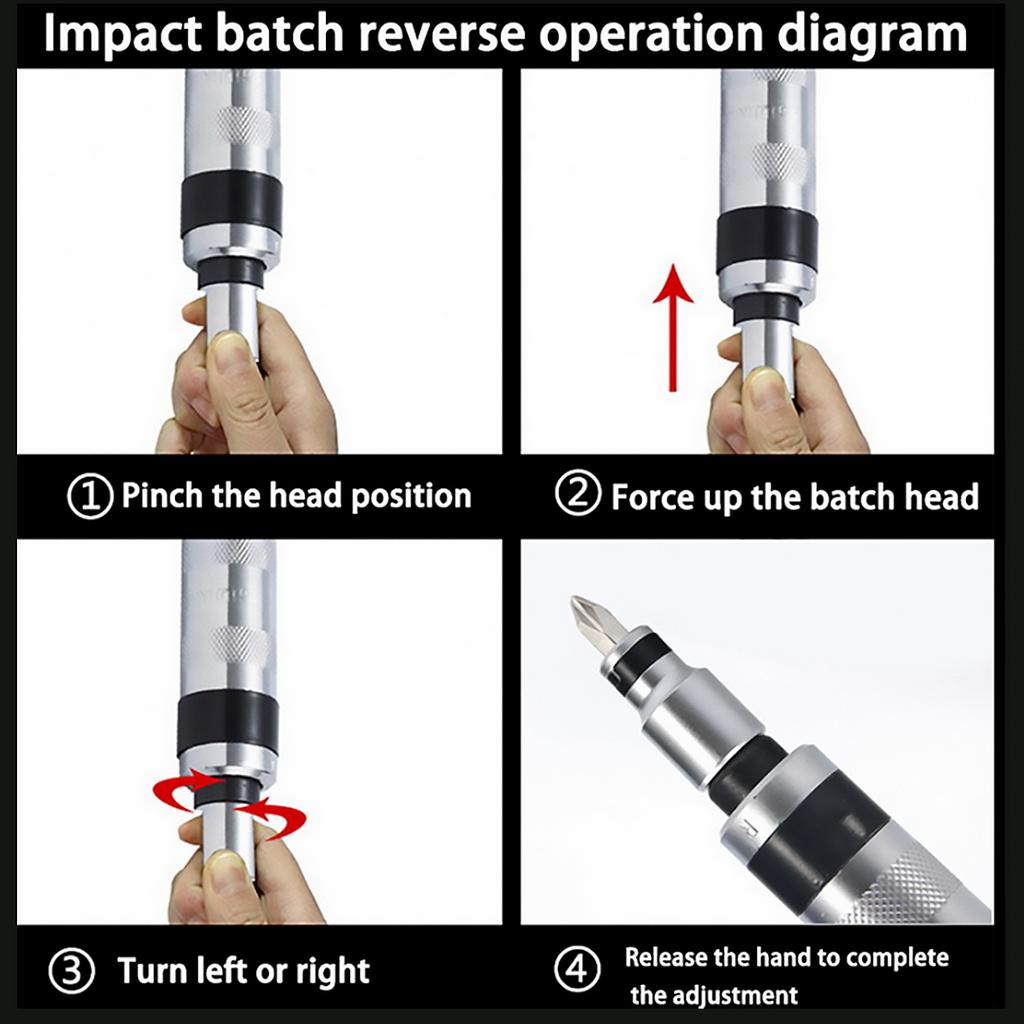 Impact batch reverse operation diagram

① Pinch the head position

② Force up the batch head

③ Turn left or right

④ Release the hand to complete the adjustment