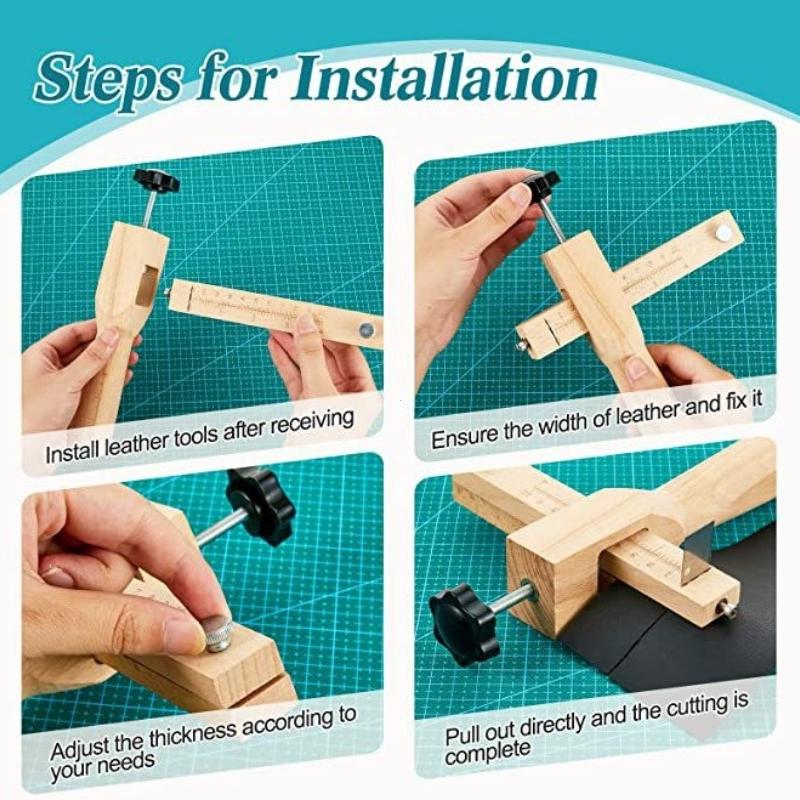 Steps for Installation

Install leather tools after receiving

Ensure the width of leather and fix it

Adjust the thickness according to your needs

Pull out directly and the cutting is complete