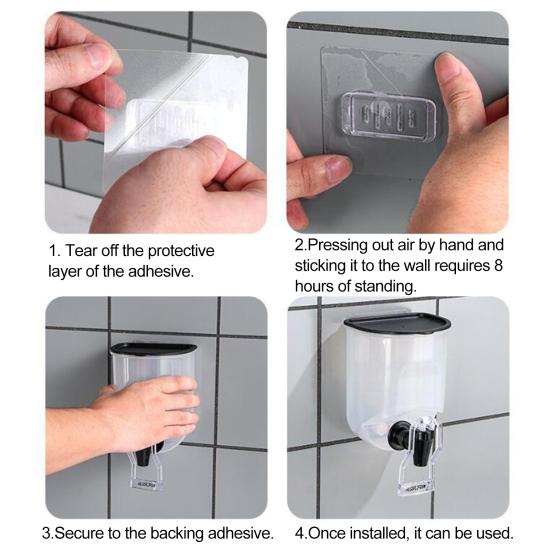 1. Tear off the protective layer of the adhesive.

2.Pressing out air by hand and sticking it to the wall requires 8 hours of standing.

3.Secure to the backing adhesive.

4.Once installed, it can be used.