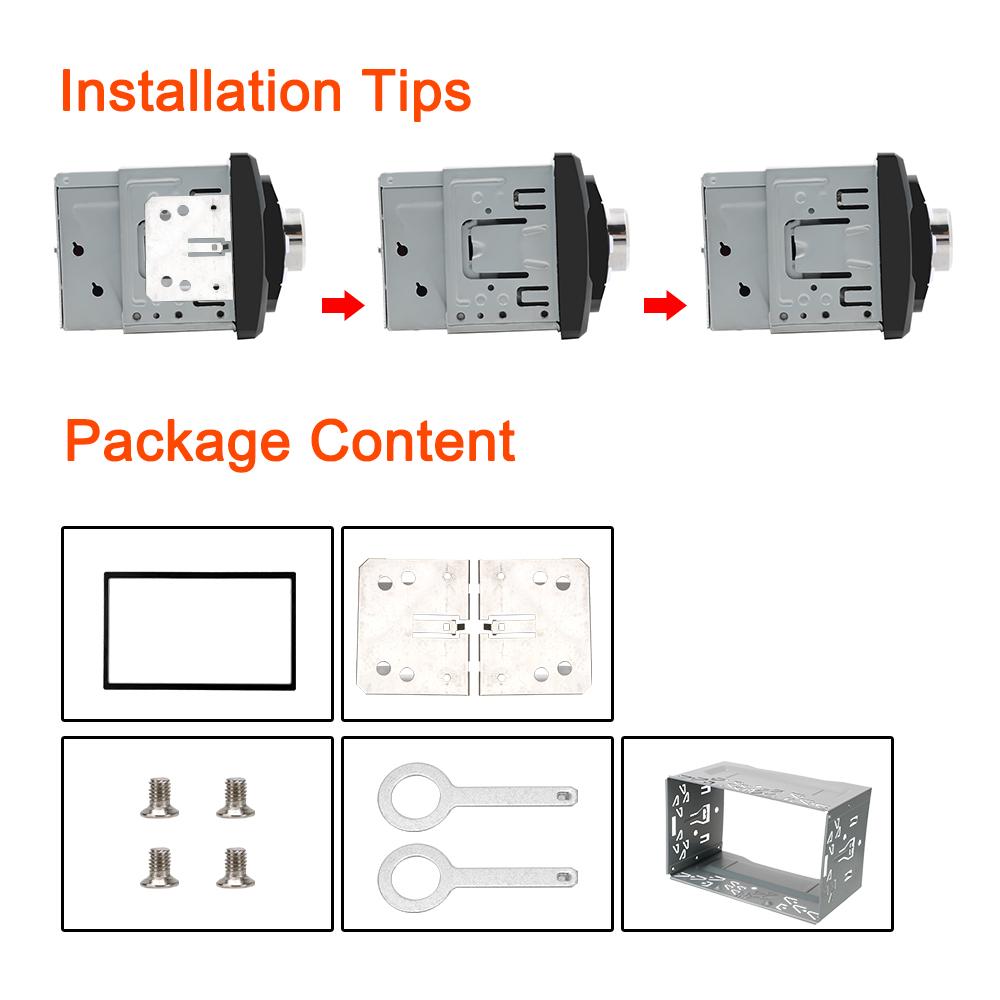 Installation Tips

Package Content