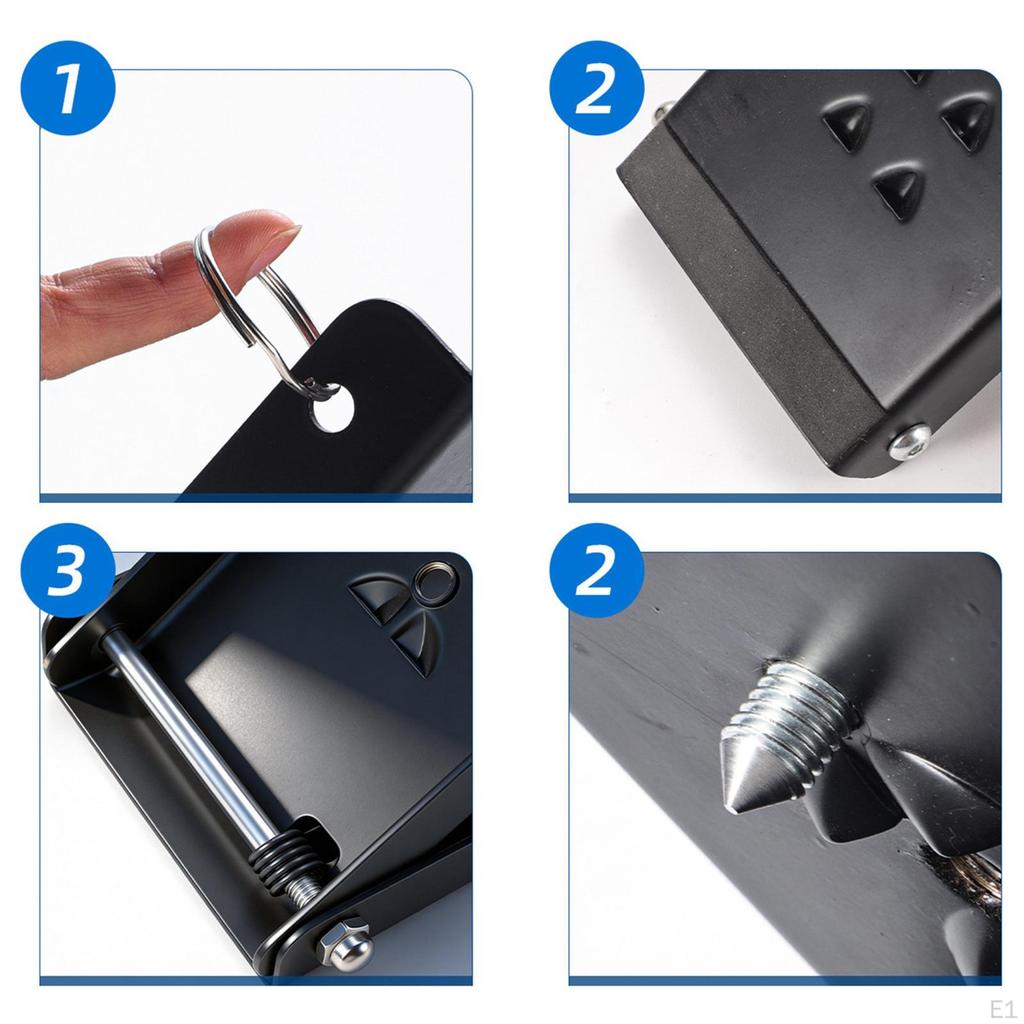 1

2

3

2

E1