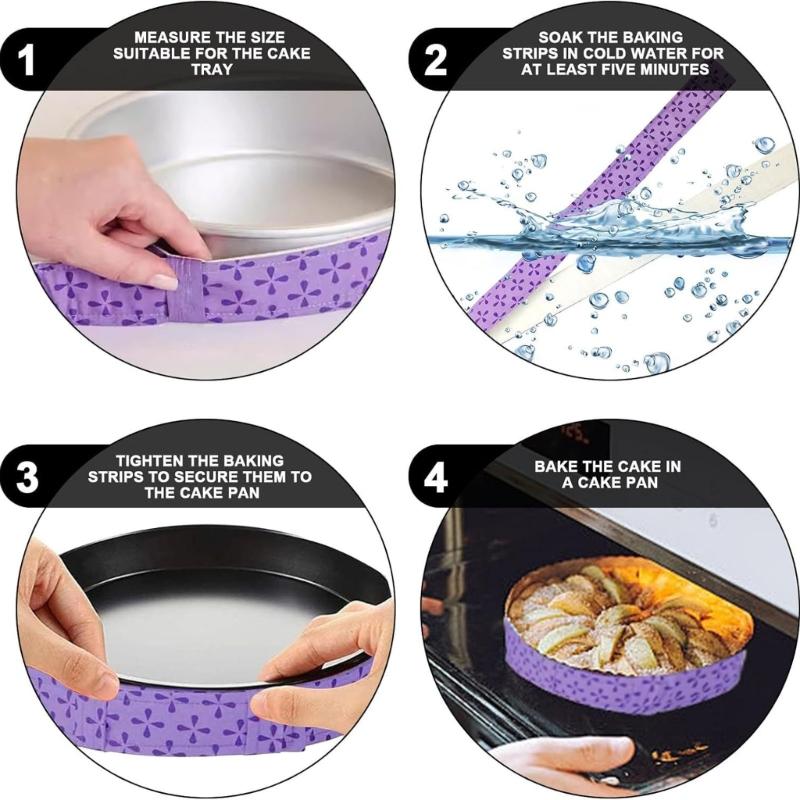 1
MEASURE THE SIZE SUITABLE FOR THE CAKE TRAY

2
SOAK THE BAKING STRIPS IN COLD WATER FOR AT LEAST FIVE MINUTES

3
TIGHTEN THE BAKING STRIPS TO SECURE THEM TO THE CAKE PAN

4
BAKE THE CAKE IN A CAKE PAN