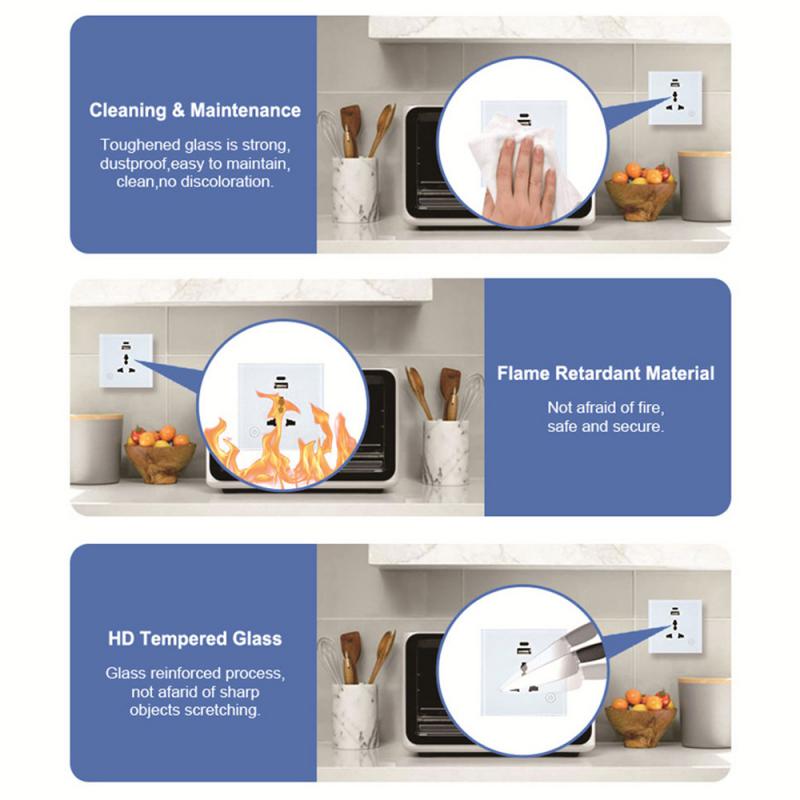 Cleaning & Maintenance

Toughened glass is strong, dustproof,easy to maintain, clean,no discoloration.

Flame Retardant Material

Not afraid of fire, safe and secure.

HD Tempered Glass

Glass reinforced process, not afarid of sharp objects scretching.