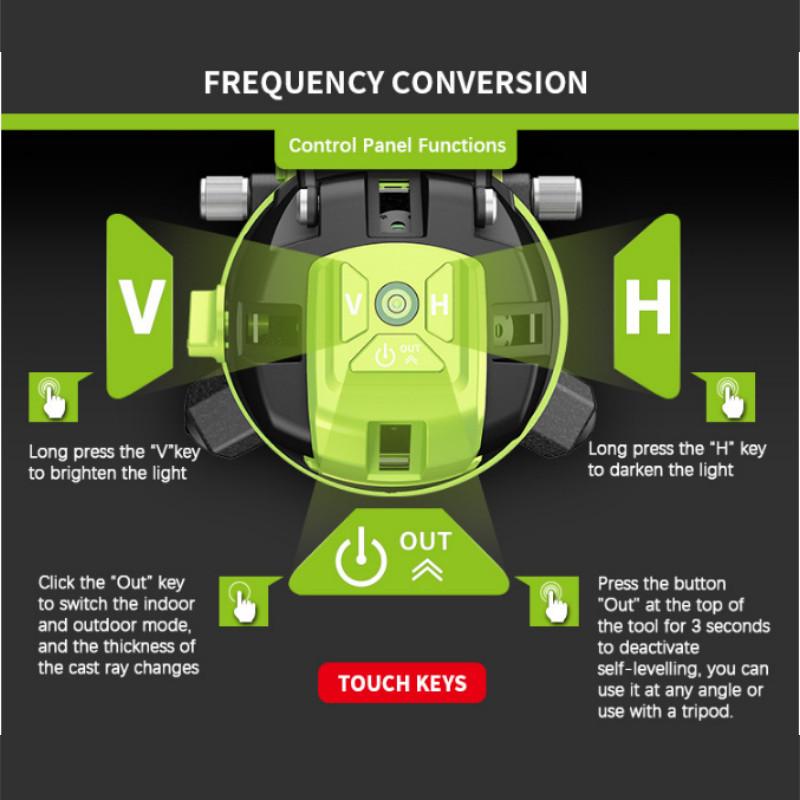 FREQUENCY CONVERSION

Control Panel Functions

V

V

H

OUT

H

Long press the "V"key to brighten the light

Long press the "H" key to darken the light

OUT

Click the "Out" key to switch the indoor and outdoor mode, and the thickness of the cast ray changes

Press the button "Out" at the top of the tool for 3 seconds to deactivate self-levelling, you can use it at any angle or use with a tripod.

TOUCH KEYS