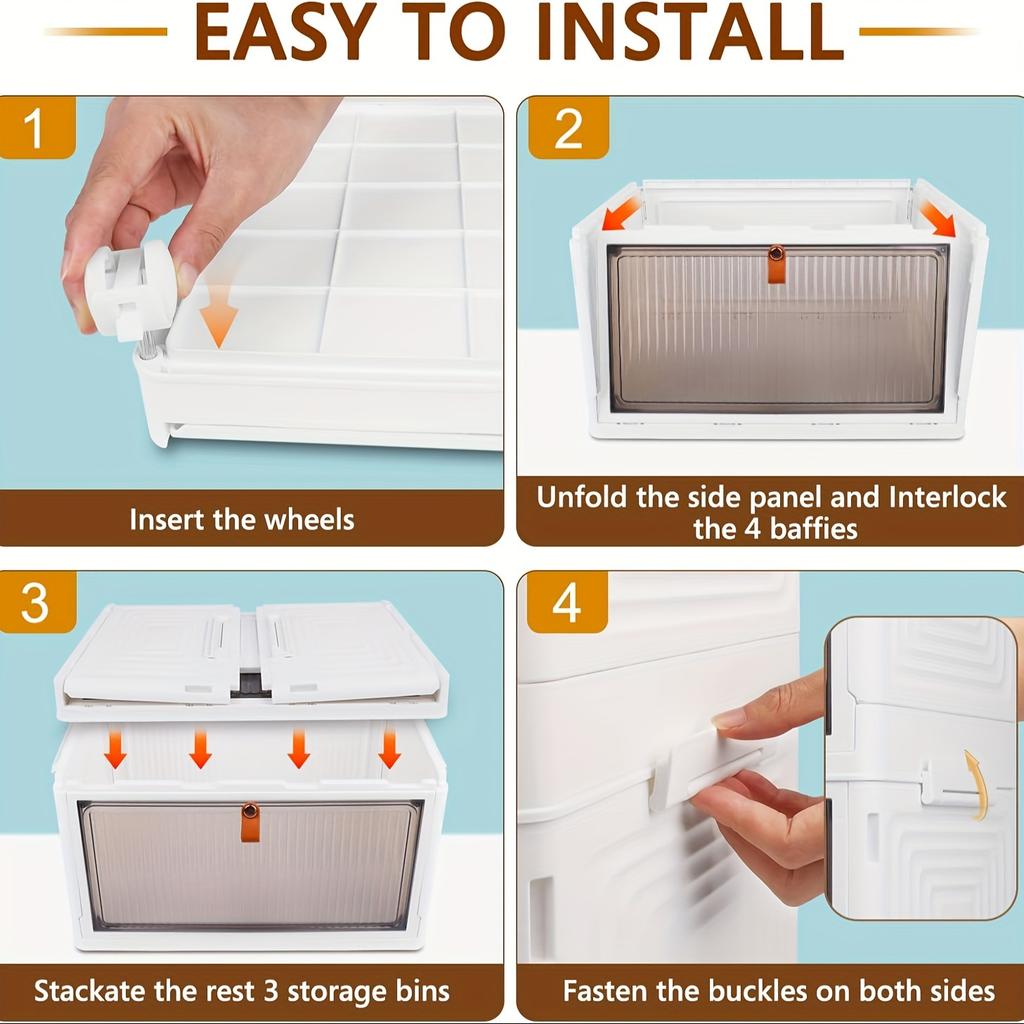 EASY TO INSTALL

1

Insert the wheels

2

Unfold the side panel and Interlock the 4 baffies

3

Stackate the rest 3 storage bins

4

Fasten the buckles on both sides