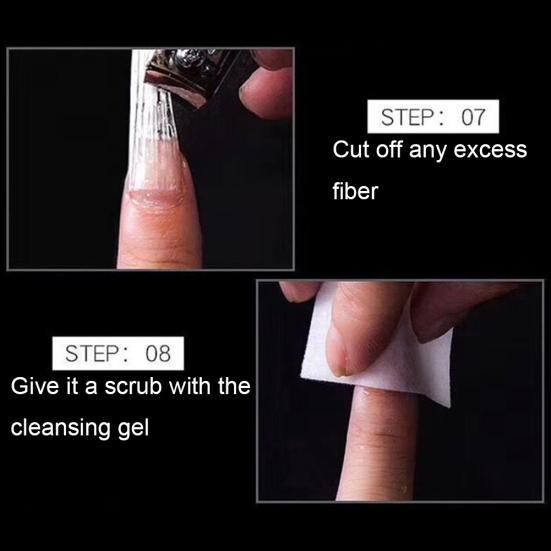 STEP： 07
Cut off any excess fiber

STEP： 08
Give it a scrub with the cleansing gel