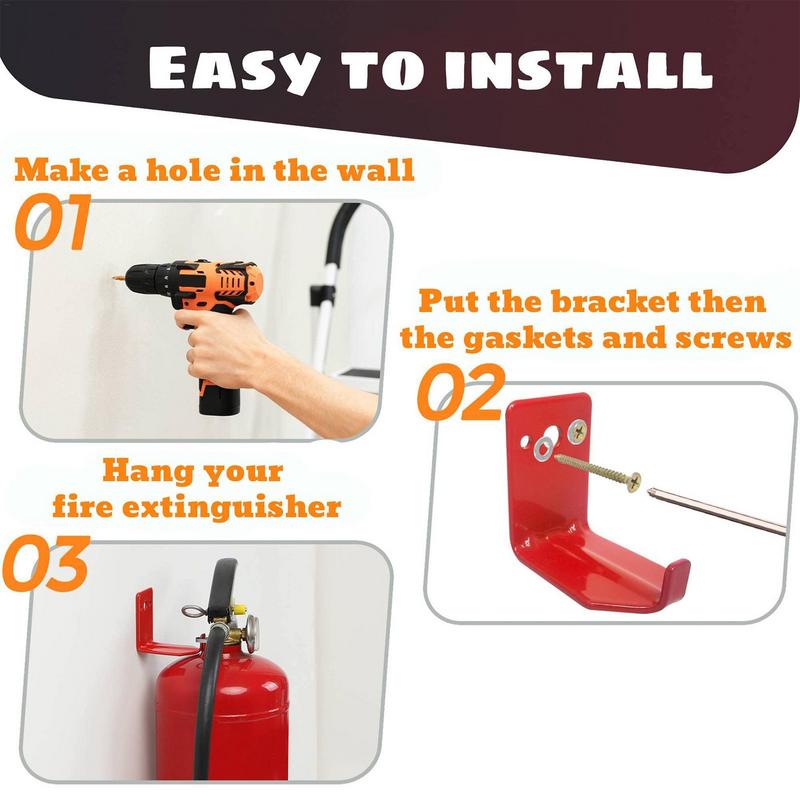 EASY TO INSTALL

Make a hole in the wall

01

Put the bracket then the gaskets and screws

02

Hang your fire extinguisher

03