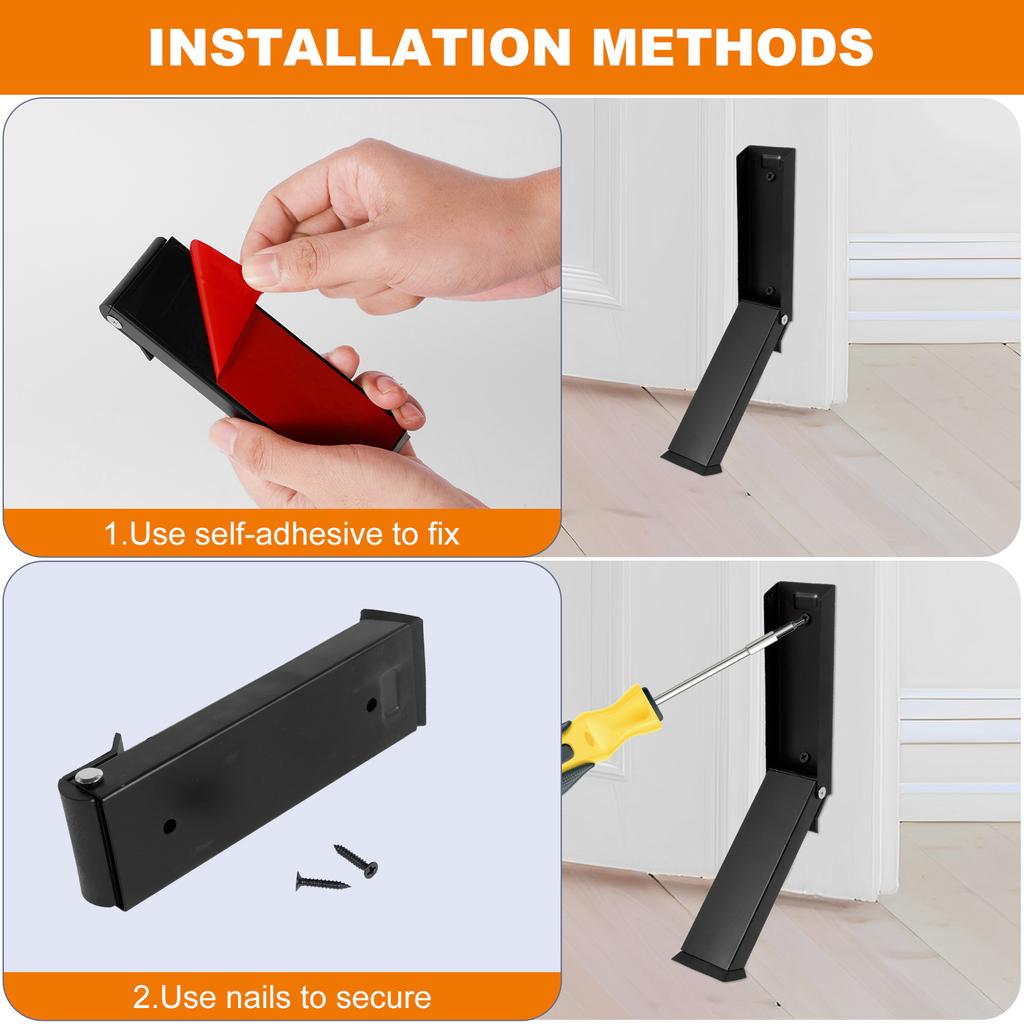 INSTALLATION METHODS

1.Use self-adhesive to fix

2.Use nails to secure