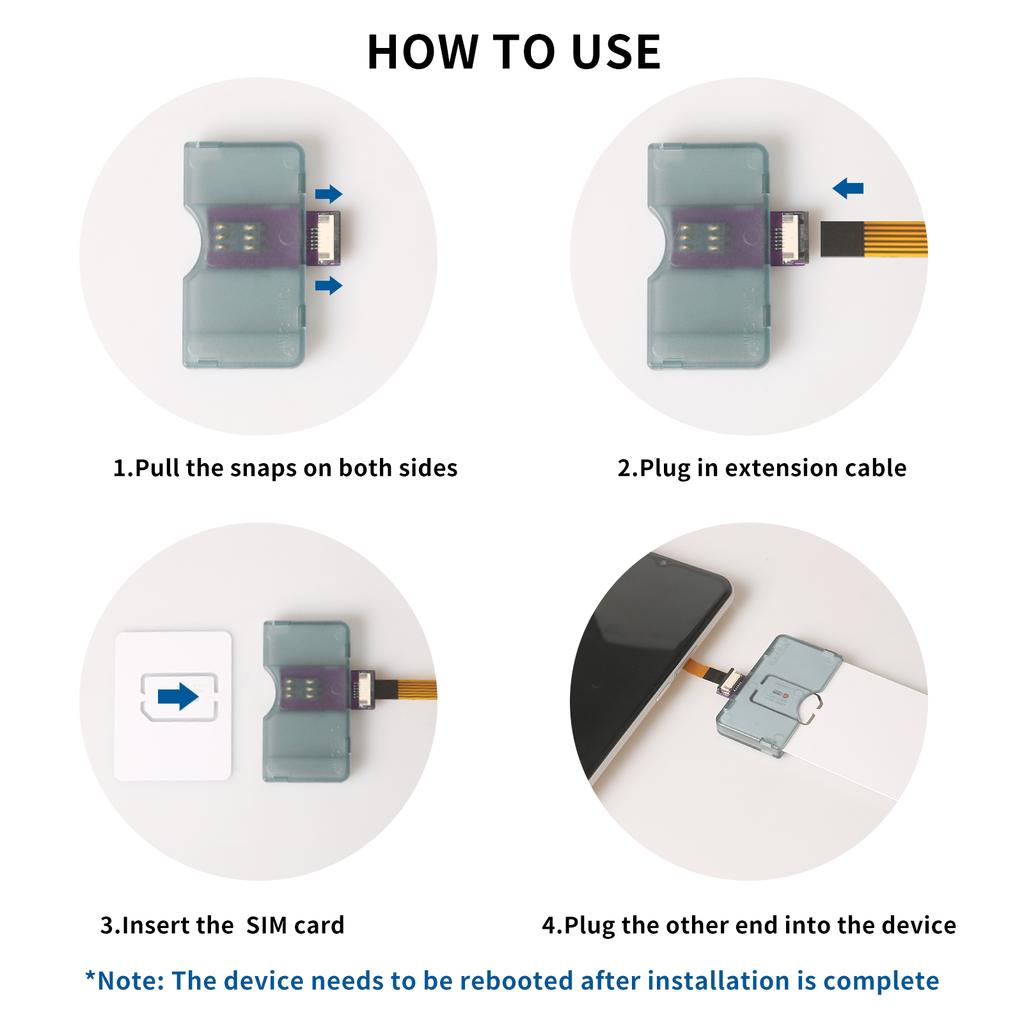 HOW TO USE

1.Pull the snaps on both sides

2.Plug in extension cable

3.Insert the SIM card

4.Plug the other end into the device

*Note: The device needs to be rebooted after installation is complete