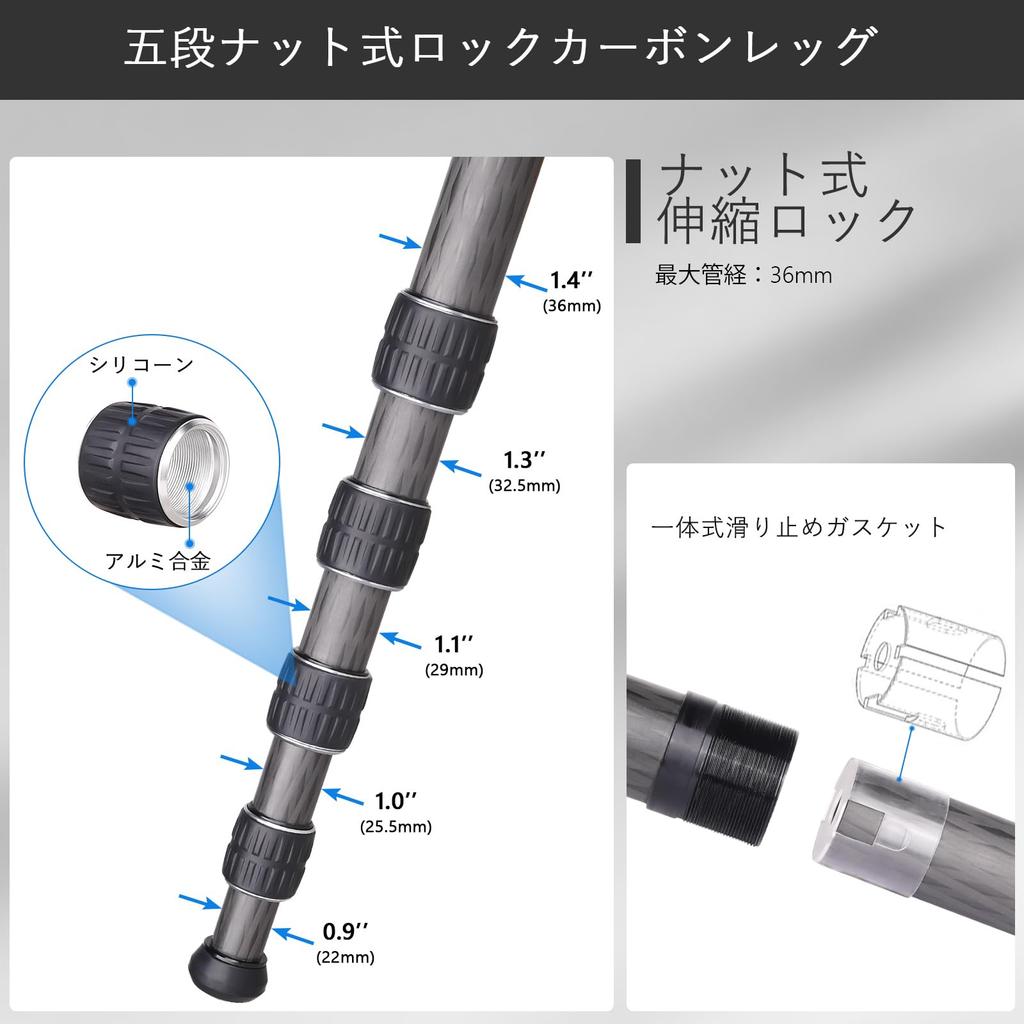 五段ナット式ロックカーボンレッグ

ナット式
伸縮ロック

最大管経：36mm

シリコーン

アルミ合金

1.4''
(36mm)

1.3''
(32.5mm)

1.1''
(29mm)

1.0''
(25.5mm)

0.9''
(22mm)

一体式滑り止めガスケット