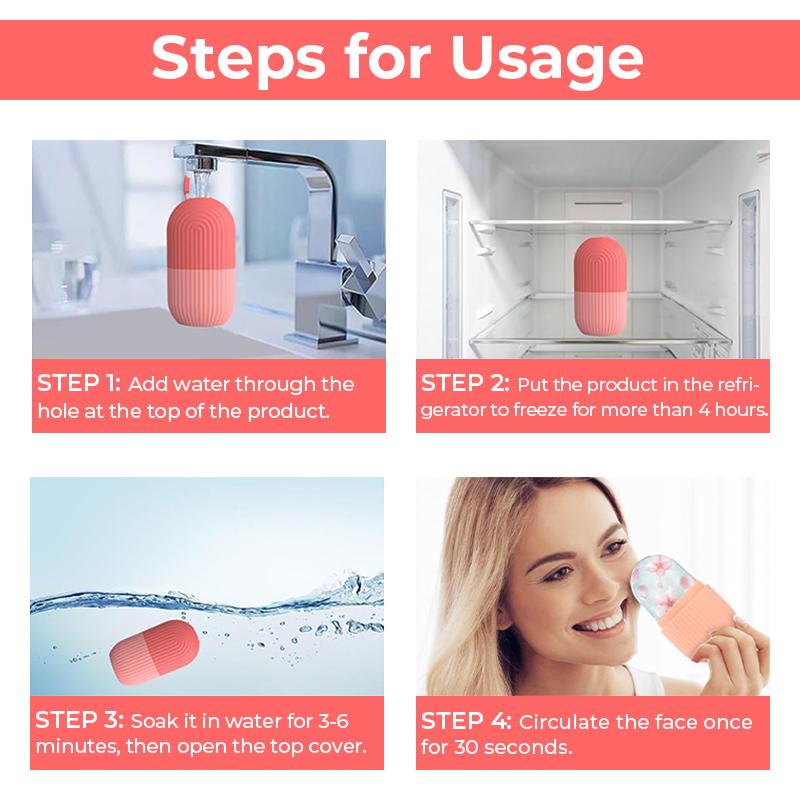 Steps for Usage

STEP 1: Add water through the hole at the top of the product.

STEP 2: Put the product in the refrigerator to freeze for more than 4 hours.

STEP 3: Soak it in water for 3-6 minutes, then open the top cover.

STEP 4: Circulate the face once for 30 seconds.