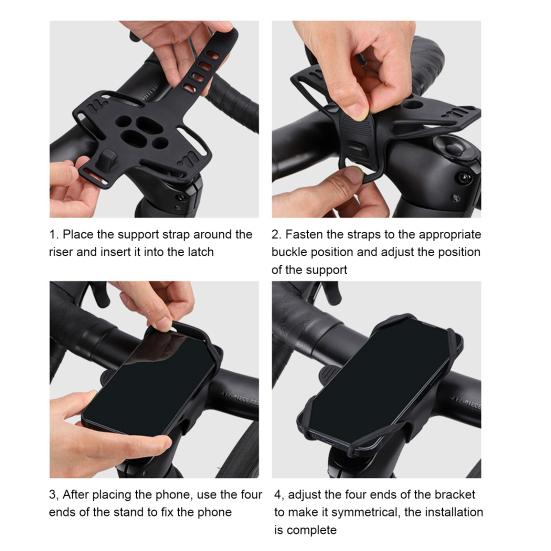 1. Place the support strap around the riser and insert it into the latch

2. Fasten the straps to the appropriate buckle position and adjust the position of the support

3, After placing the phone, use the four ends of the stand to fix the phone

4, adjust the four ends of the bracket to make it symmetrical, the installation is complete