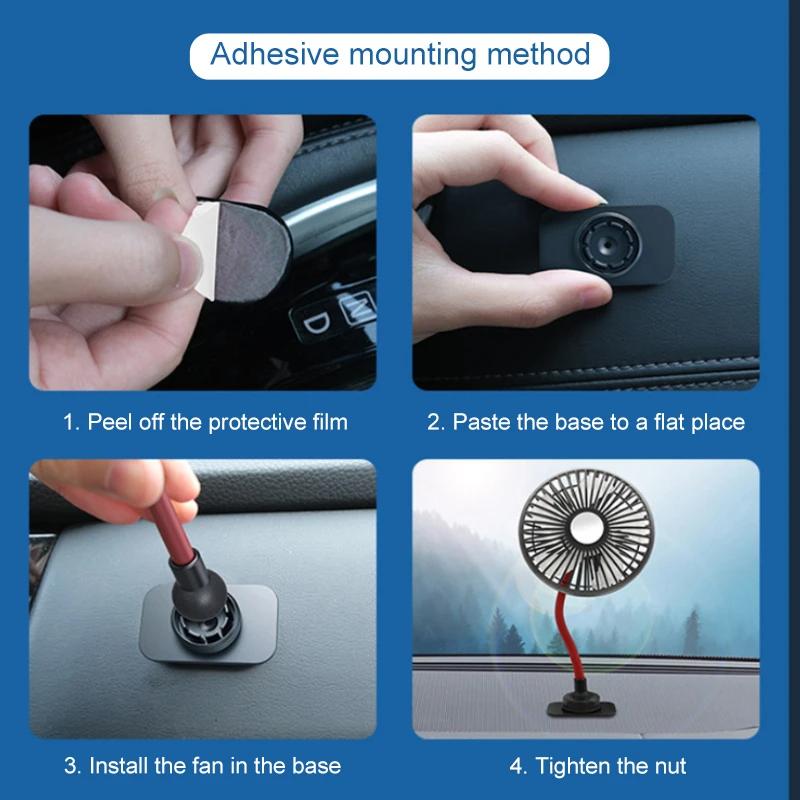 Adhesive mounting method

D

1. Peel off the protective film

2. Paste the base to a flat place

3. Install the fan in the base

4. Tighten the nut