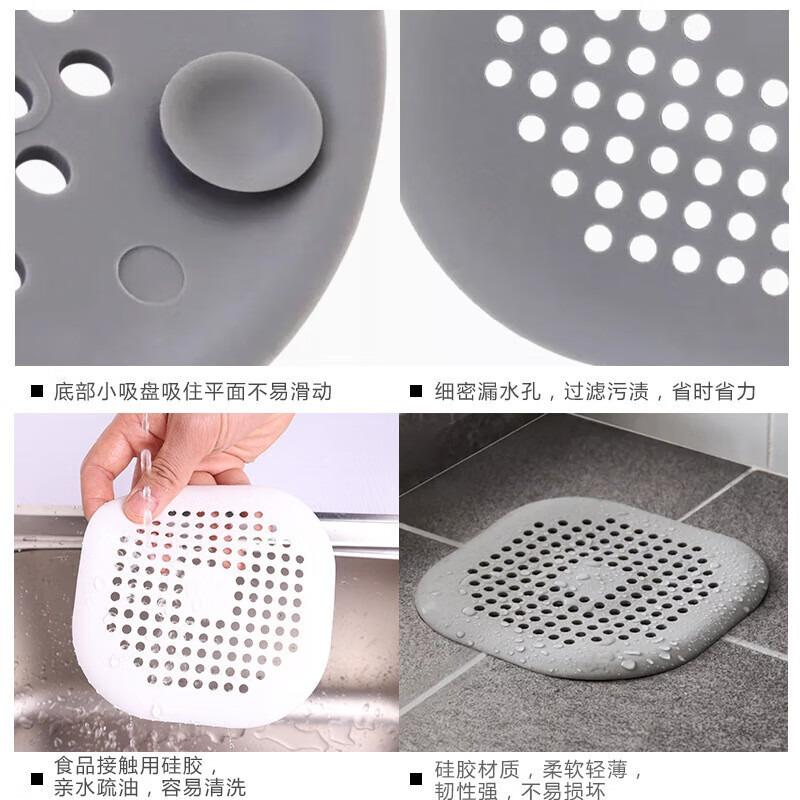 ■ 底部小吸盘吸住平面不易滑动

■ 细密漏水孔，过滤污渍，省时省力

■ 食品接触用硅胶，亲水疏油，容易清洗

■ 硅胶材质，柔软轻薄，韧性强，不易损坏