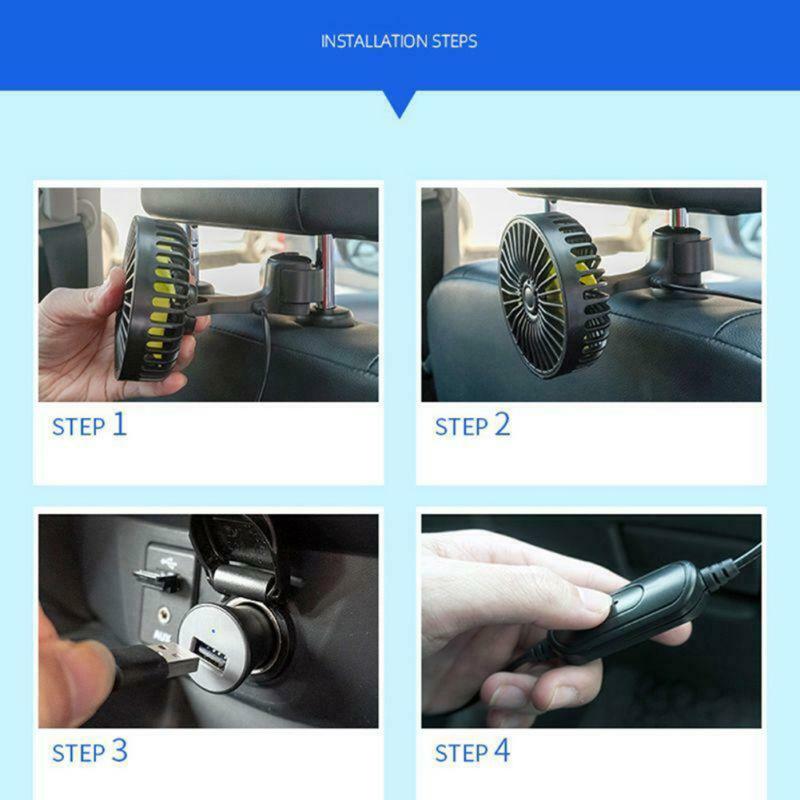 INSTALLATION STEPS

STEP 1

STEP 2

AUX

STEP 3

STEP 4