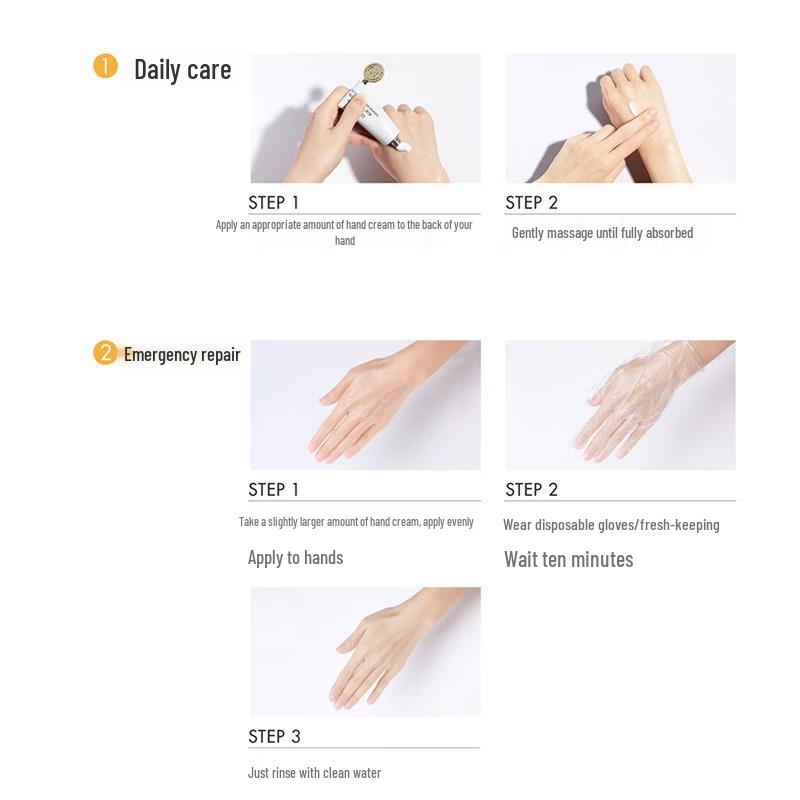 1 Daily care

STEP 1

Apply an appropriate amount of hand cream to the back of your hand

STEP 2

Gently massage until fully absorbed

2 Emergency repair

STEP 1

Take a slightly larger amount of hand cream, apply evenly

Apply to hands

STEP 2

Wear disposable gloves/fresh-keeping

Wait ten minutes

STEP 3

Just rinse with clean water