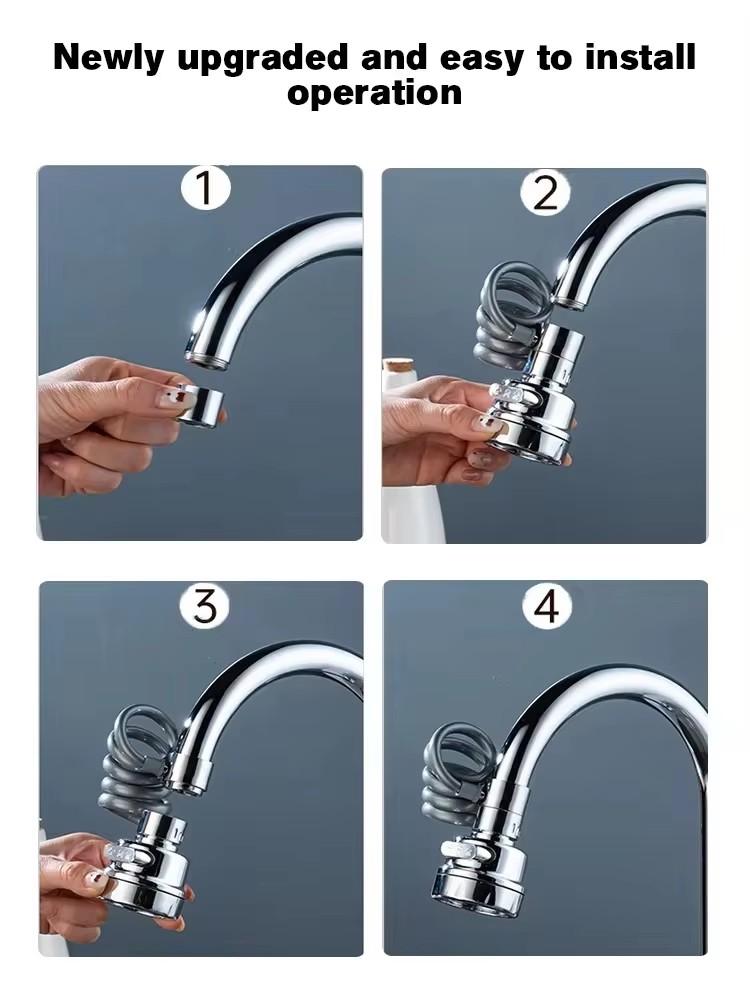 Newly upgraded and easy to install operation

1

2

3

4