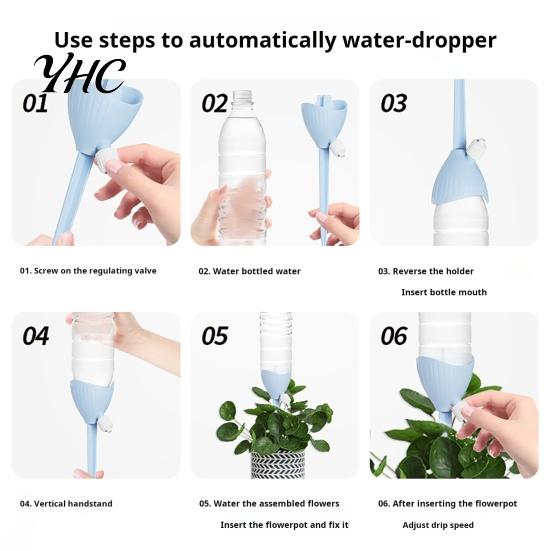 Use steps to automatically water-dropper

YHC

01

02

03

01. Screw on the regulating valve

02. Water bottled water

03. Reverse the holder
Insert bottle mouth

04

05

06

04. Vertical handstand

05. Water the assembled flowers
Insert the flowerpot and fix it

06. After inserting the flowerpot
Adjust drip speed