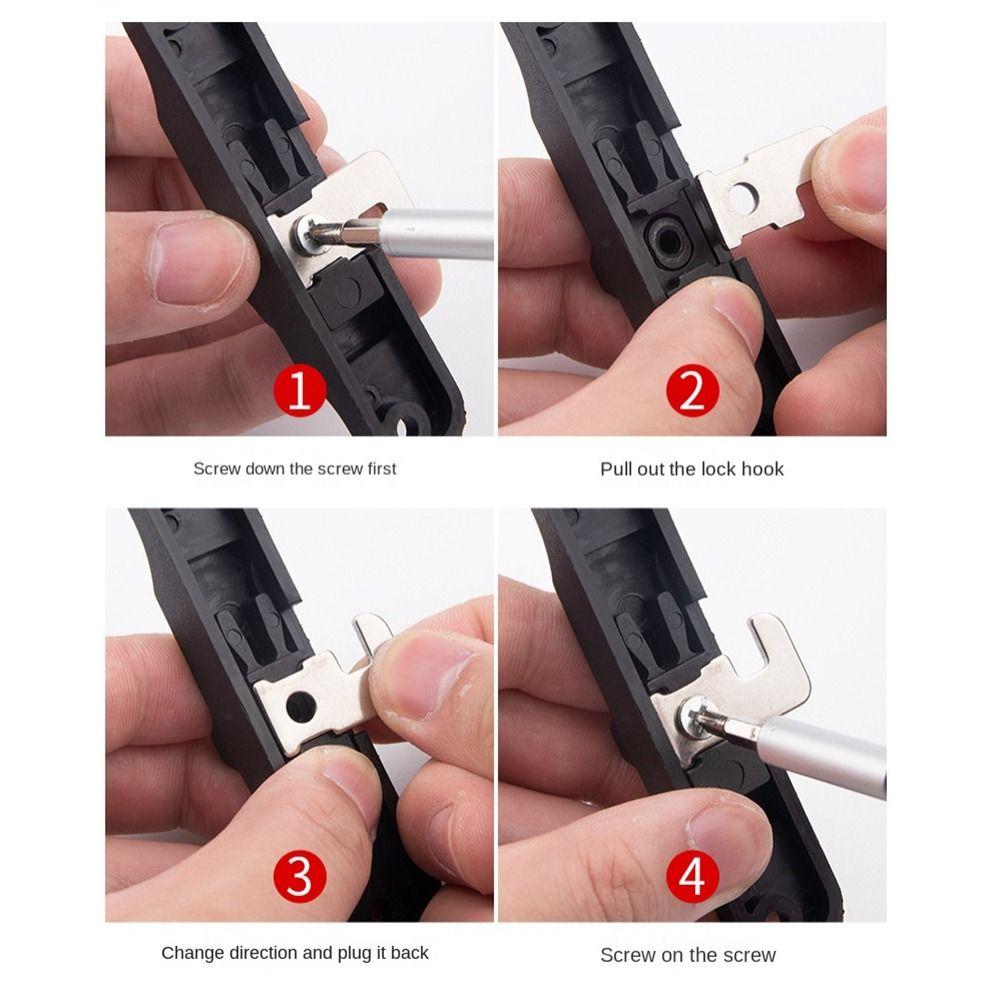 1

Screw down the screw first

2

Pull out the lock hook

3

Change direction and plug it back

4

Screw on the screw