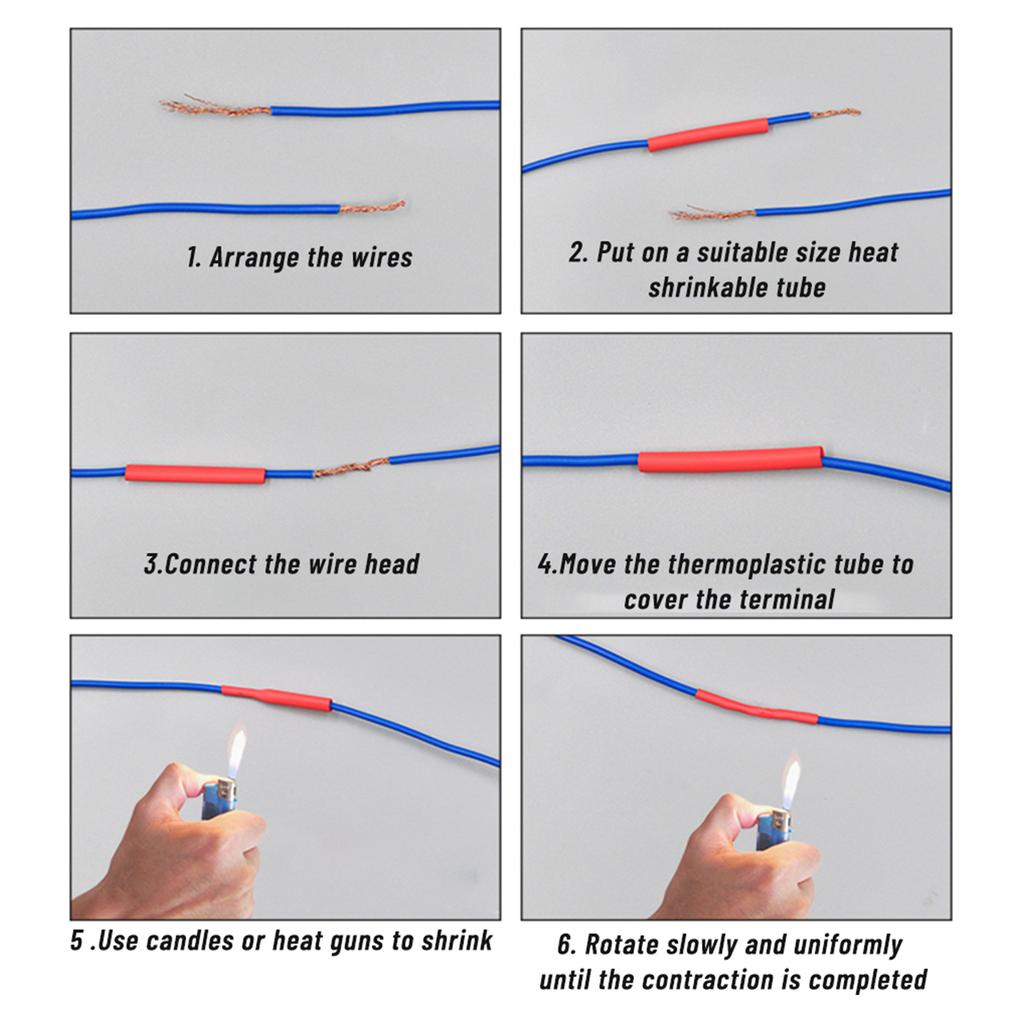 1. Arrange the wires

2. Put on a suitable size heat shrinkable tube

3.Connect the wire head

4.Move the thermoplastic tube to cover the terminal

5 .Use candles or heat guns to shrink

6. Rotate slowly and uniformly until the contraction is completed