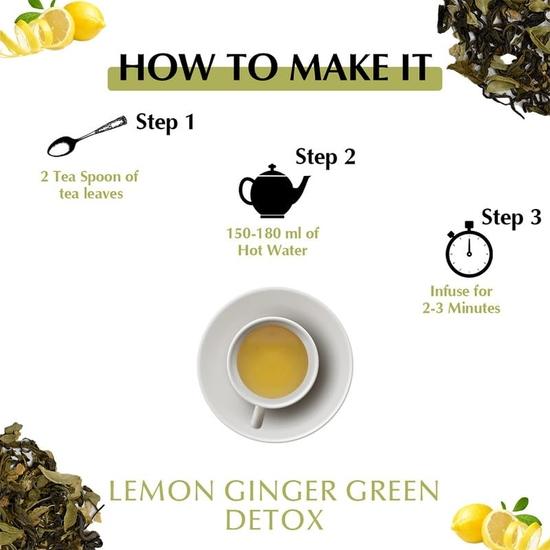 HOW TO MAKE IT

Step 1

2 Tea Spoon of tea leaves

Step 2

150-180 ml of Hot Water

Step 3

Infuse for 2-3 Minutes

LEMON GINGER GREEN DETOX