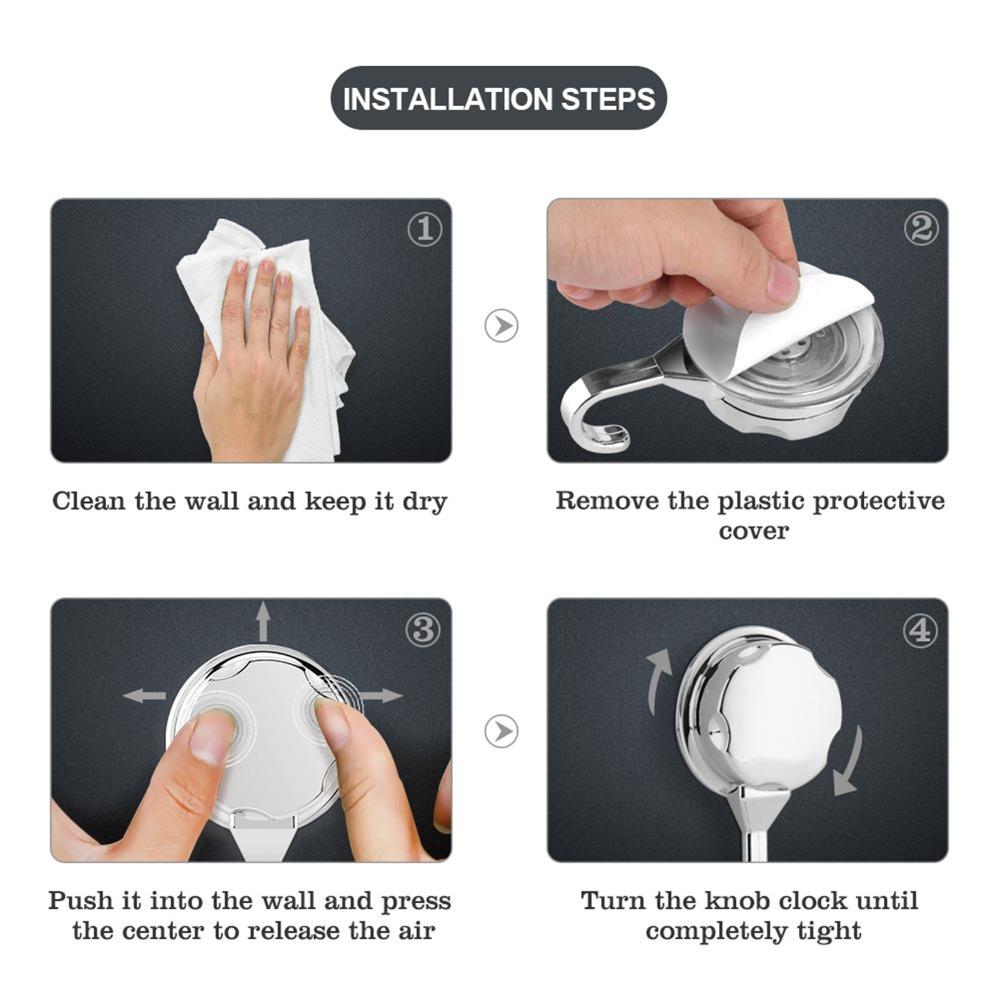 INSTALLATION STEPS

①

Clean the wall and keep it dry

②

Remove the plastic protective cover

③

Push it into the wall and press the center to release the air

④

Turn the knob clock until completely tight