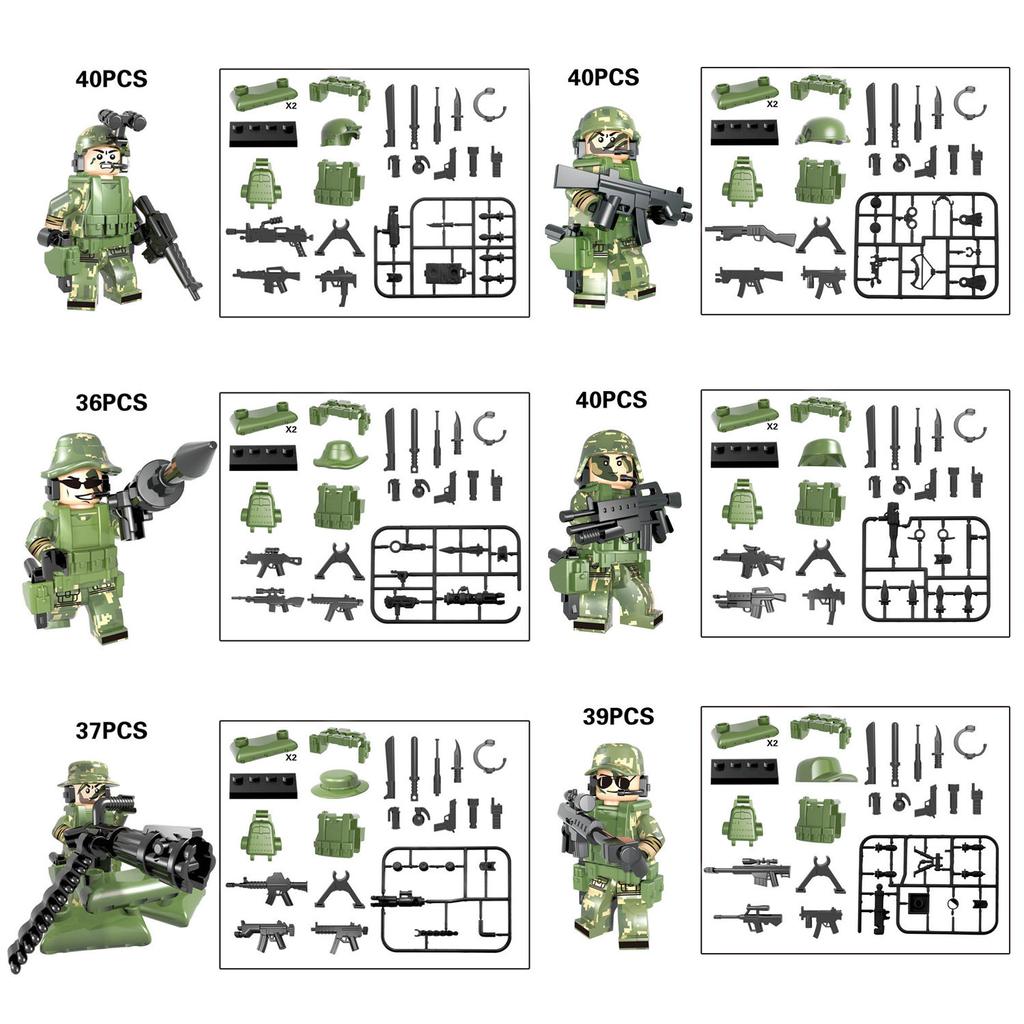 40PCS

X2

40PCS

X2

36PCS

X2

40PCS

X2

37PCS

X2

39PCS

X2