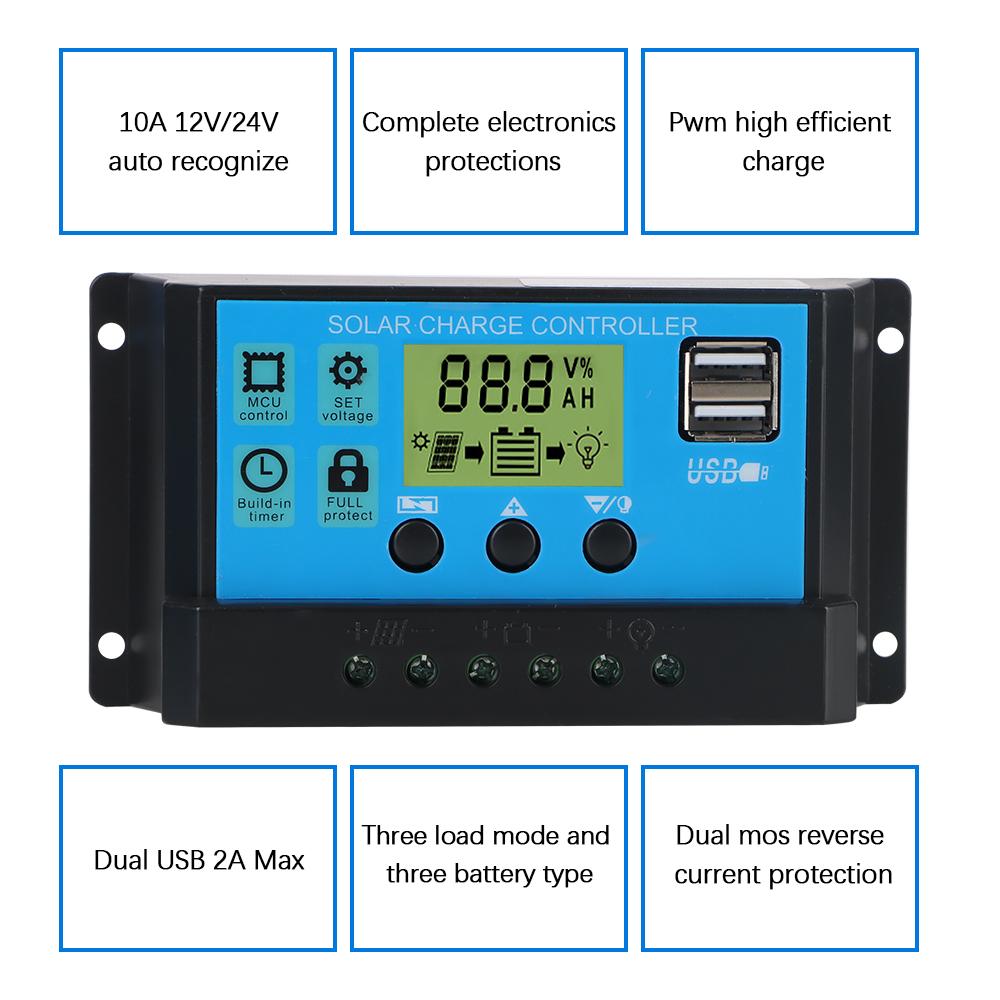 10A 12V/24V auto recognize

Complete electronics protections

Pwm high efficient charge

SOLAR CHARGE CONTROLLER

MCU control

SET voltage

Build-in timer

FULL protect

88.8 V% AH

USB

Dual USB 2A Max

Three load mode and three battery type

Dual mos reverse current protection