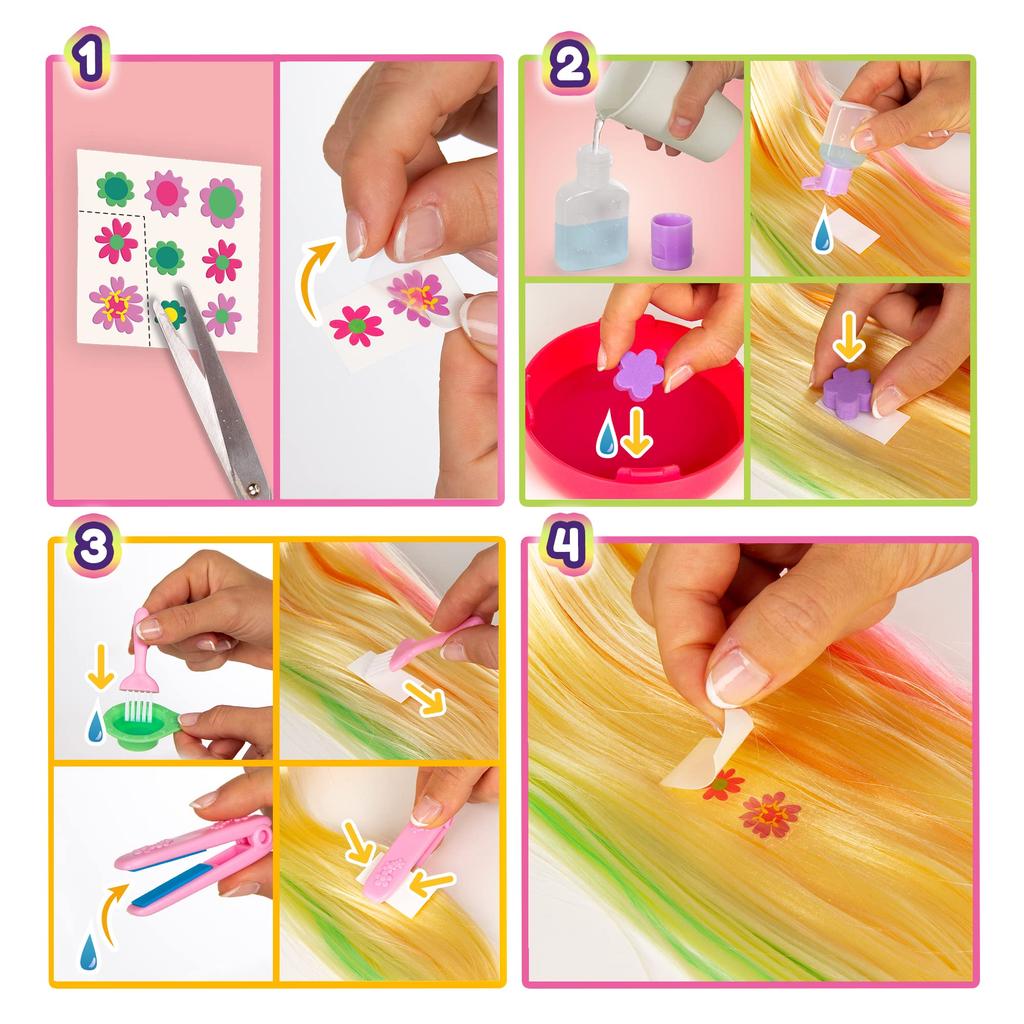 1

2

3

4