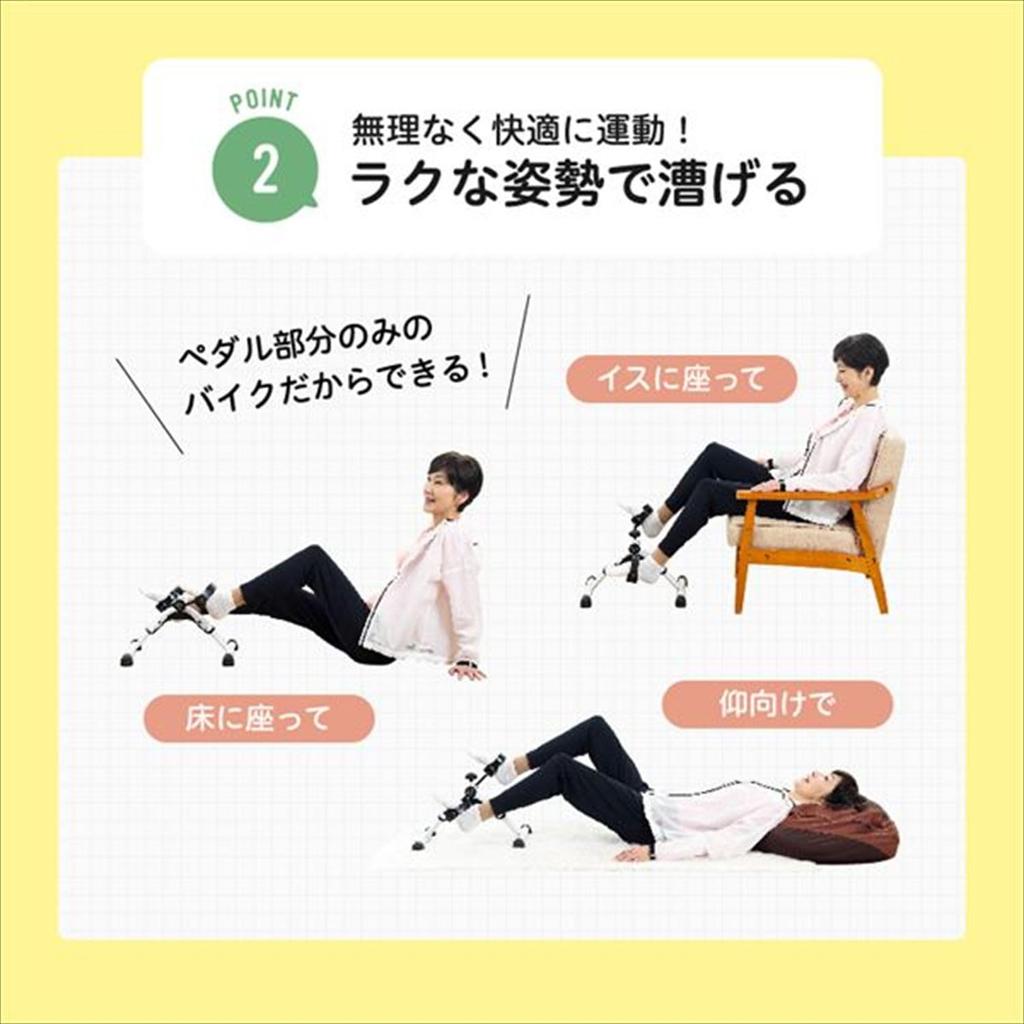 POINT
2
無理なく快適に運動！
ラクな姿勢で漕げる

ペダル部分のみの
バイクだからできる！

イスに座って

床に座って

仰向けで