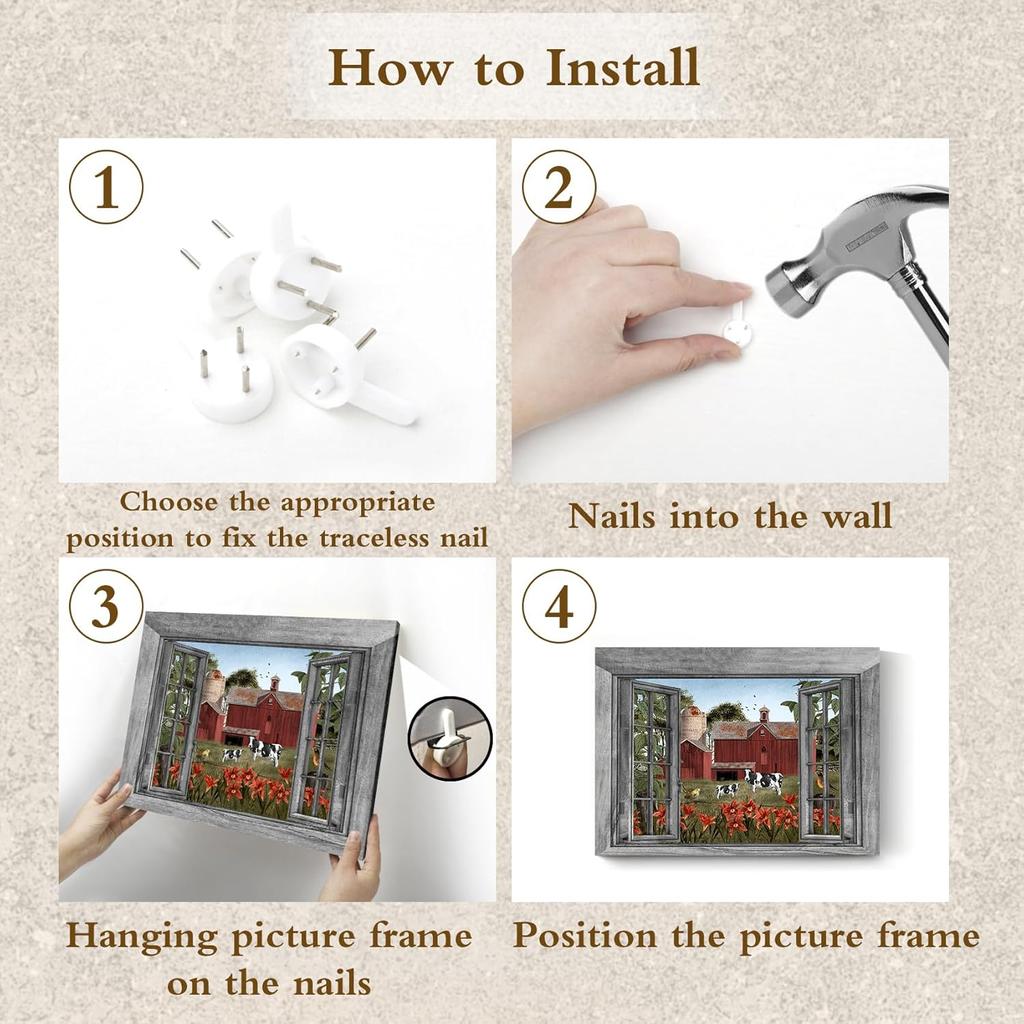 How to Install

1

Choose the appropriate position to fix the traceless nail

2

Nails into the wall

3

Hanging picture frame on the nails

4

Position the picture frame