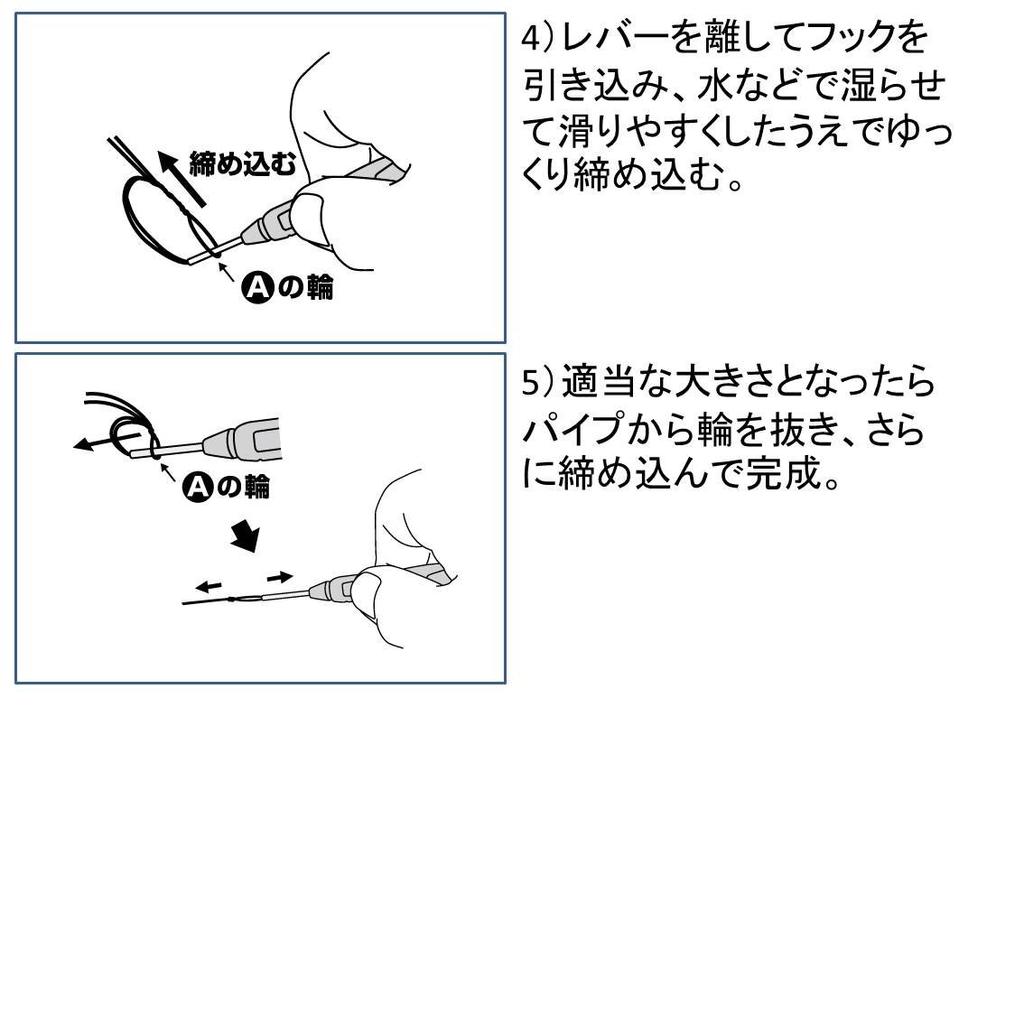 締め込む

Aの輪

4）レバーを離してフックを引き込み、水などで湿らせて滑りやすくしたうえでゆっくり締め込む。

Aの輪

5）適当な大きさとなったらパイプから輪を抜き、さらに締め込んで完成。