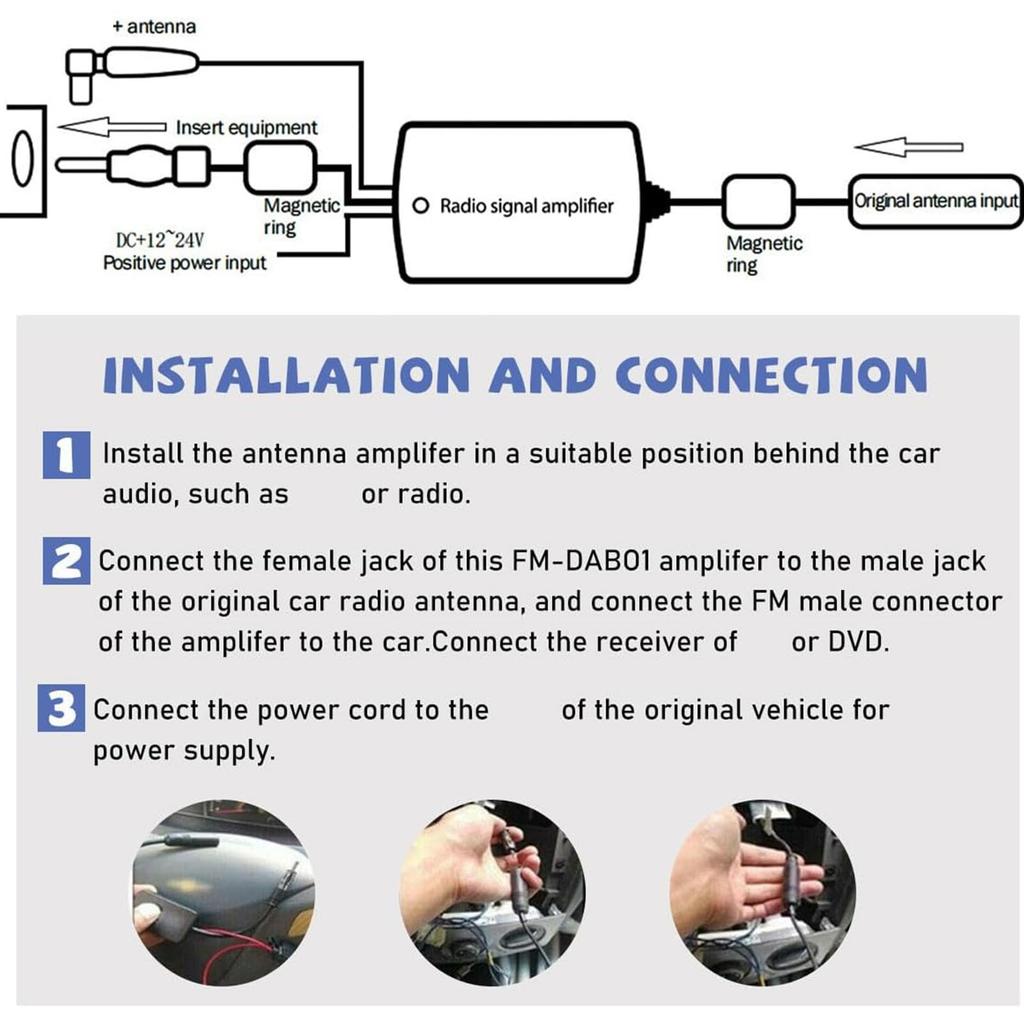 + antenna

Insert equipment

Magnetic ring

DC+12~24V
Positive power input

Radio signal amplifier

Magnetic ring

Original antenna input

INSTALLATION AND CONNECTION

1 Install the antenna amplifer in a suitable position behind the car audio, such as or radio.

2 Connect the female jack of this FM-DAB01 amplifer to the male jack of the original car radio antenna, and connect the FM male connector of the amplifer to the car.Connect the receiver of or DVD.

3 Connect the power cord to the of the original vehicle for power supply.