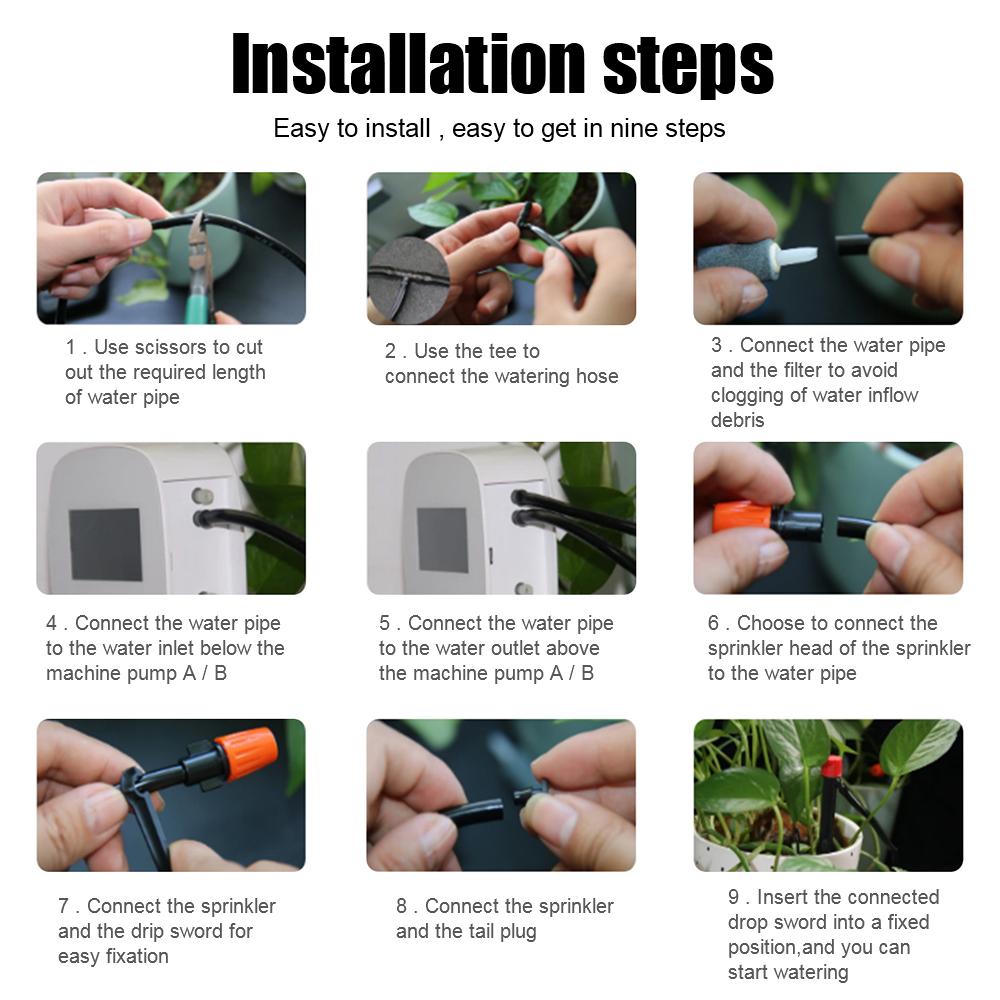 Installation steps

Easy to install , easy to get in nine steps

1 . Use scissors to cut out the required length of water pipe

2 . Use the tee to connect the watering hose

3 . Connect the water pipe and the filter to avoid clogging of water inflow debris

4 . Connect the water pipe to the water inlet below the machine pump A / B

5 . Connect the water pipe to the water outlet above the machine pump A / B

6 . Choose to connect the sprinkler head of the sprinkler to the water pipe

7 . Connect the sprinkler and the drip sword for easy fixation

8 . Connect the sprinkler and the tail plug

9 . Insert the connected drop sword into a fixed position,and you can start watering