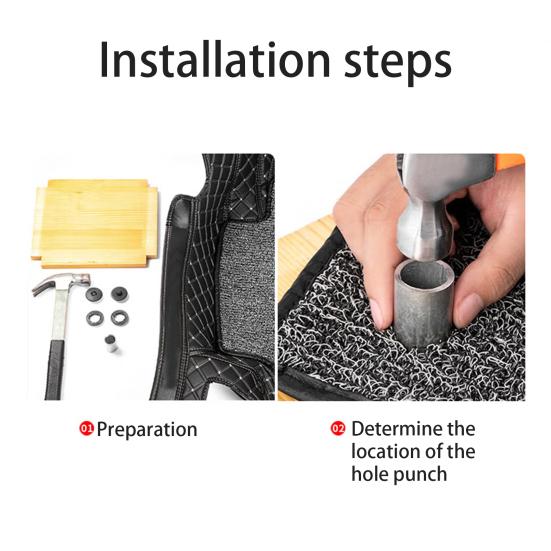 Installation steps

01 Preparation

02 Determine the location of the hole punch