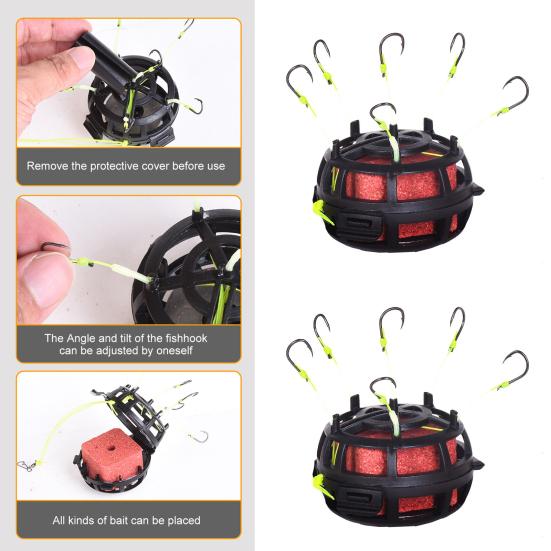 Remove the protective cover before use

The Angle and tilt of the fishhook can be adjusted by oneself

All kinds of bait can be placed