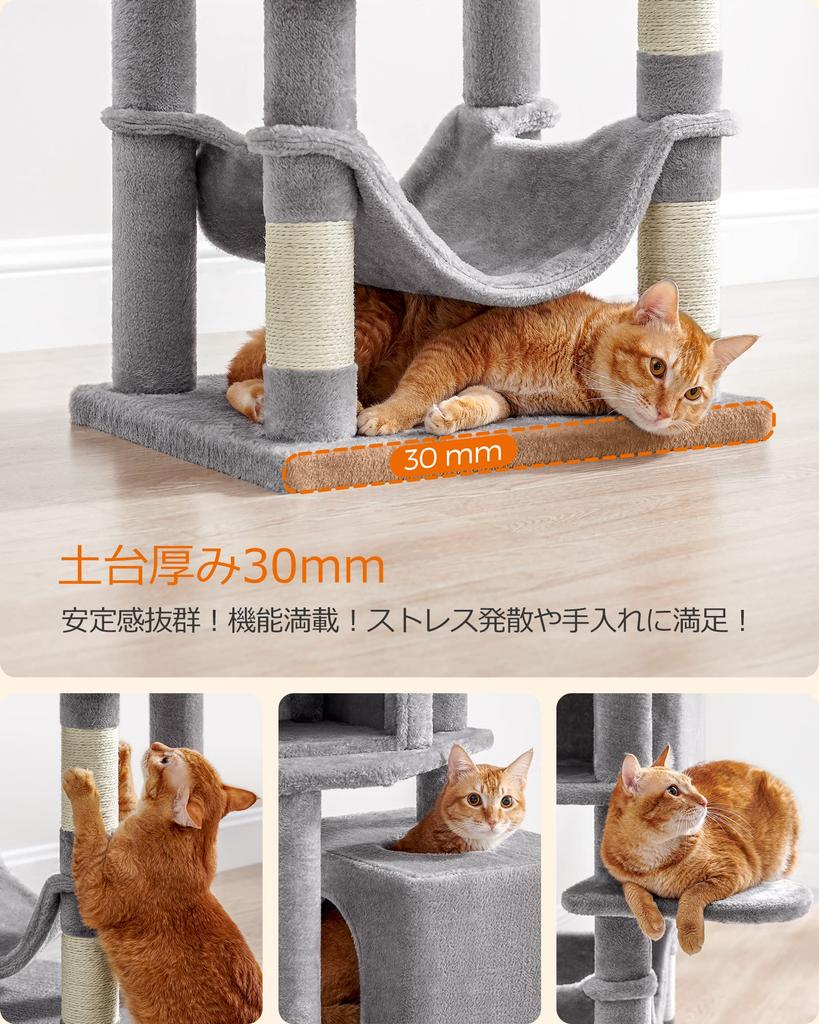 30 mm

土台厚み30mm

安定感抜群！機能満載！ストレス発散や手入れに満足！