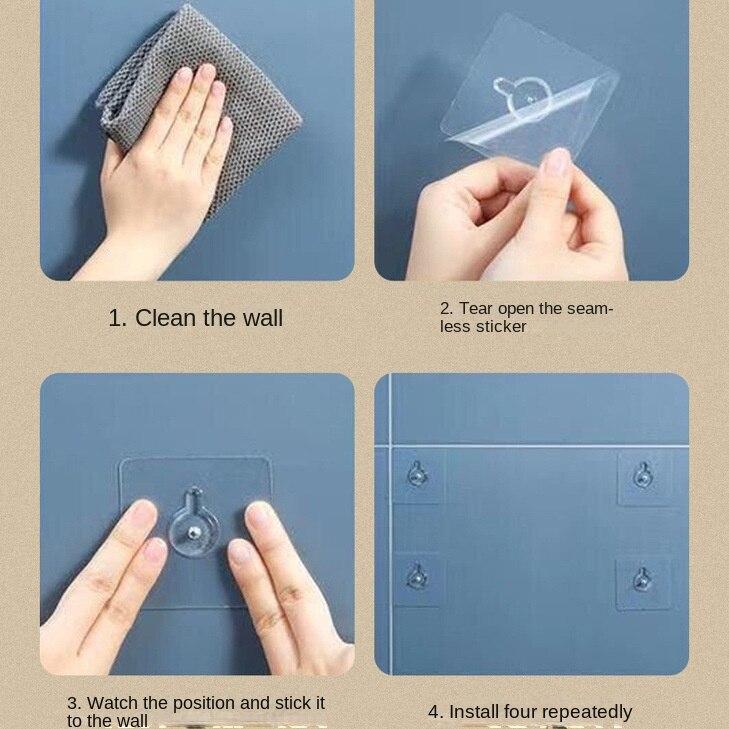 1. Clean the wall

2. Tear open the seamless sticker

3. Watch the position and stick it to the wall

4. Install four repeatedly