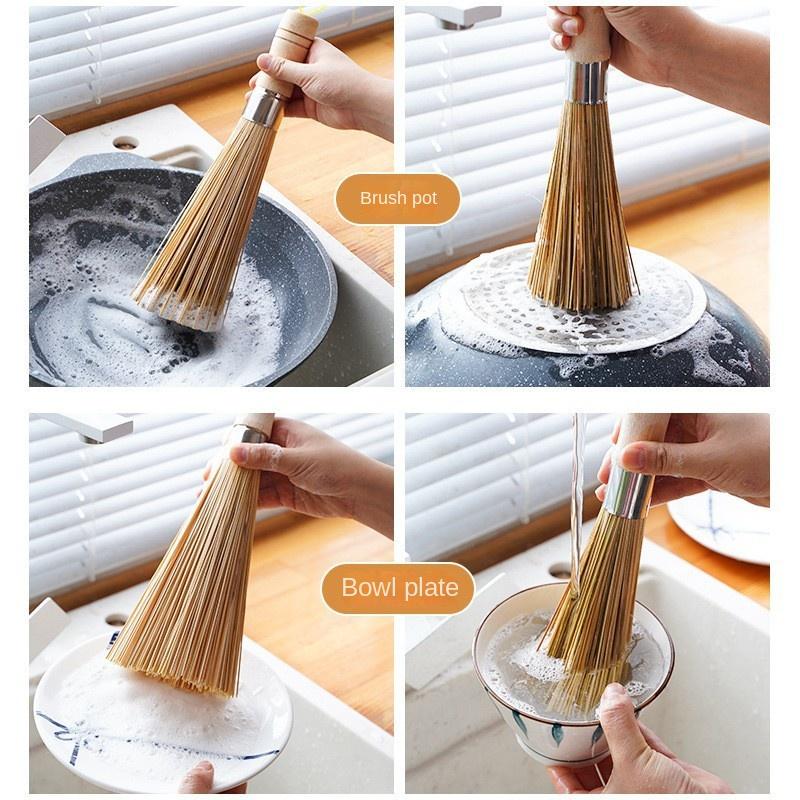 Brush pot

Bowl plate