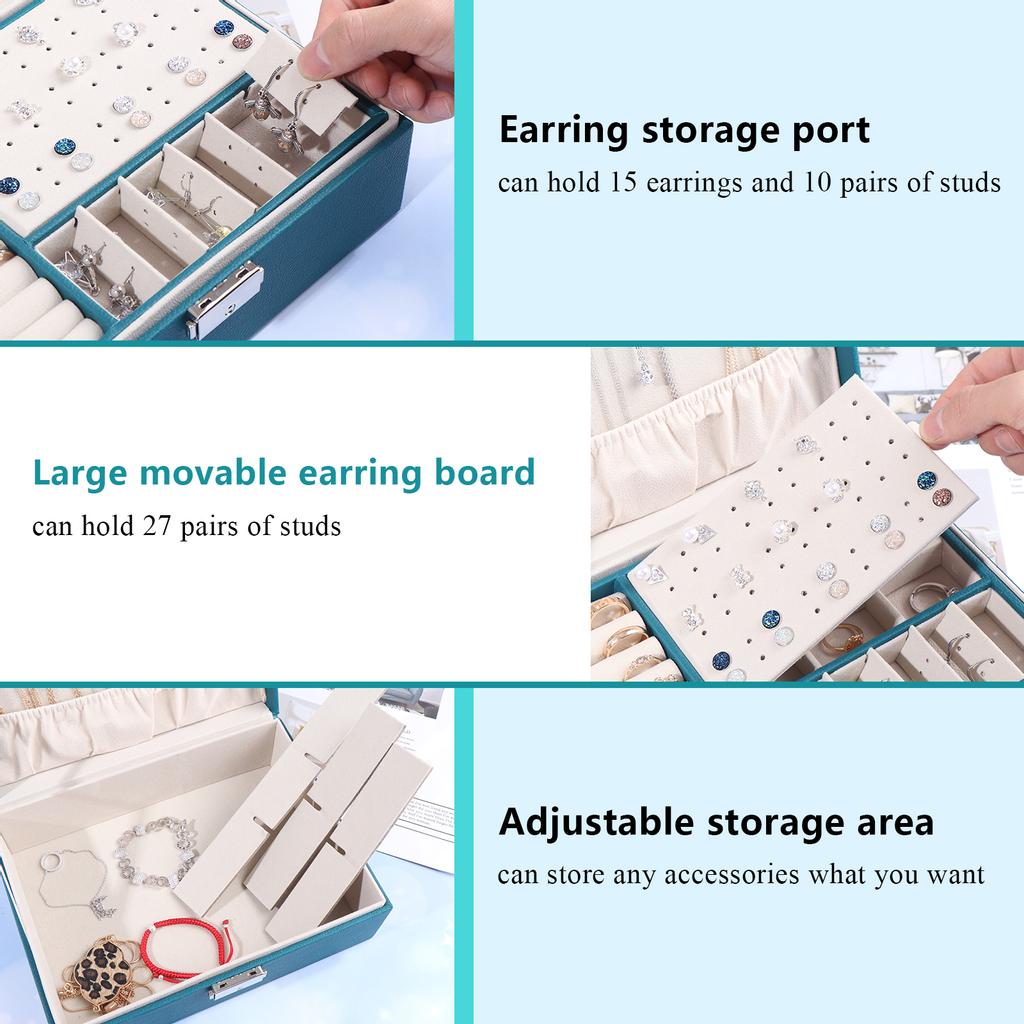 Earring storage port
can hold 15 earrings and 10 pairs of studs

Large movable earring board
can hold 27 pairs of studs

Adjustable storage area
can store any accessories what you want