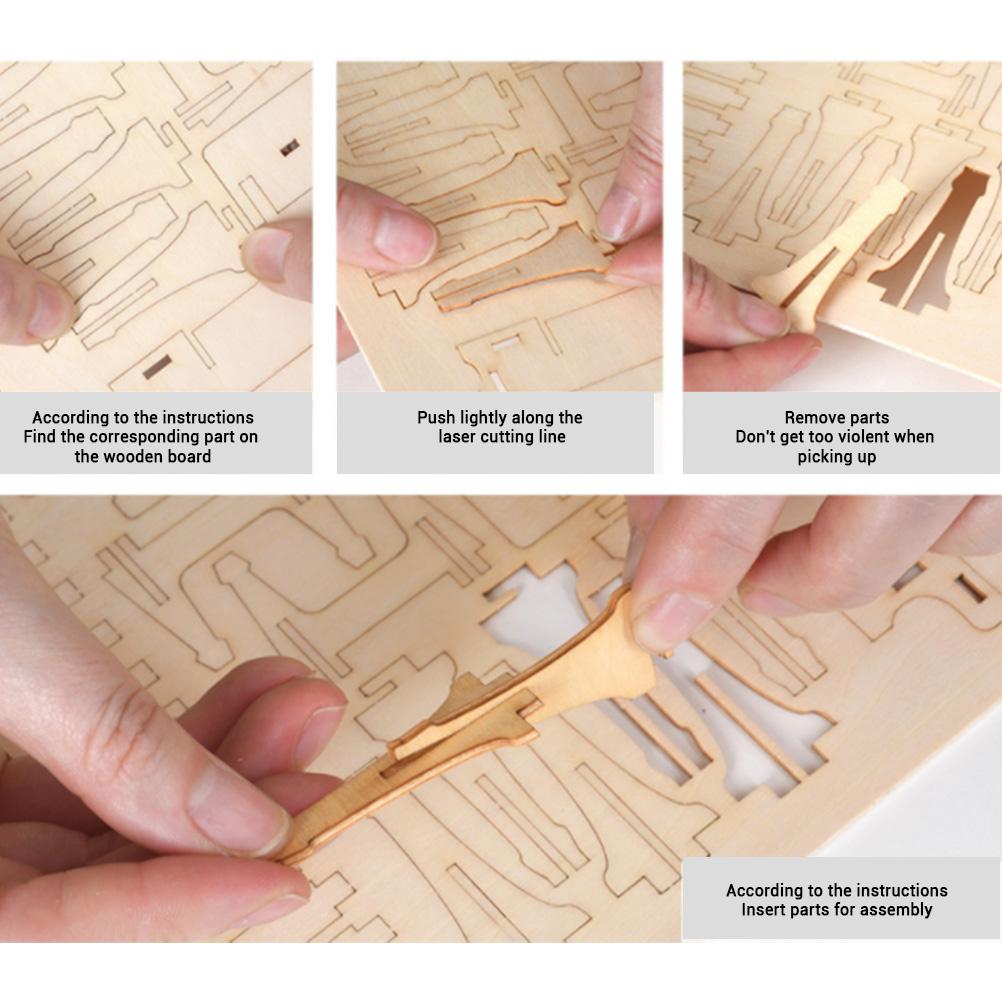 According to the instructions
Find the corresponding part on the wooden board

Push lightly along the laser cutting line

Remove parts
Don't get too violent when picking up

According to the instructions
Insert parts for assembly