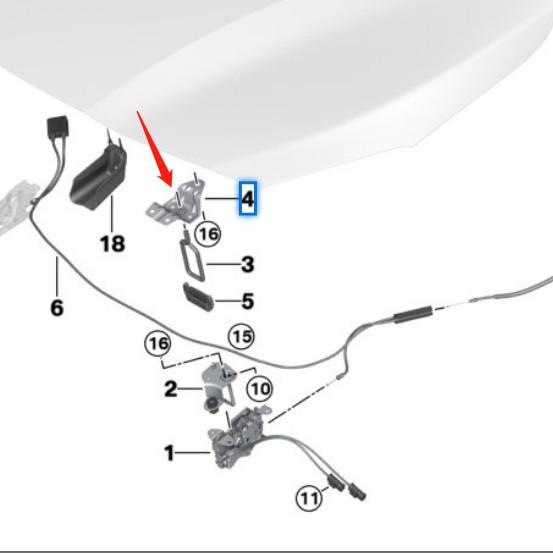 4
18
16
3
6
5
15
16
2
10
1
11